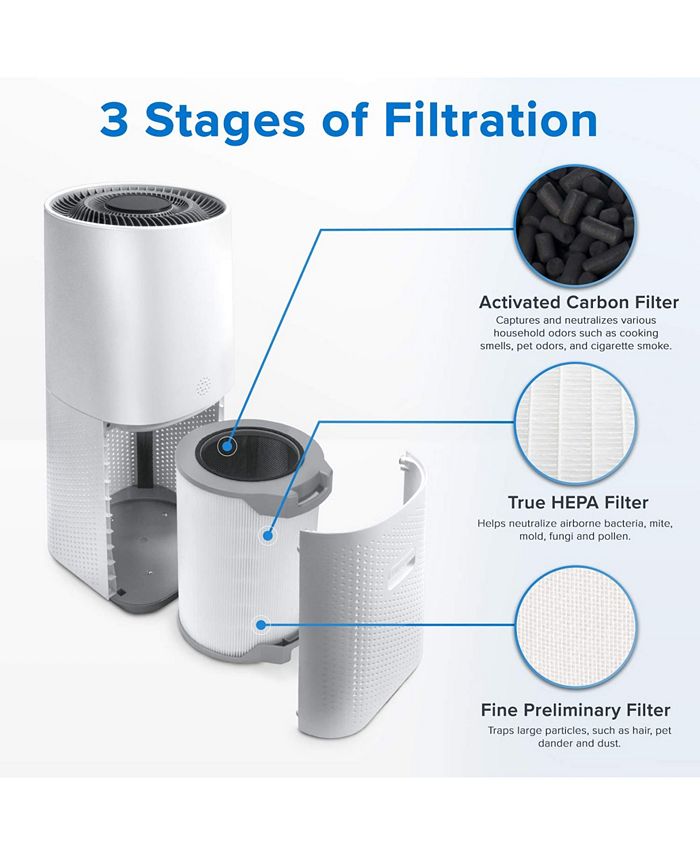 3 Stages of Filtration

Activated Carbon Filter
Captures and neutralizes various household odors such as cooking smells, pet odors, and cigarette smoke.

True HEPA Filter
Helps neutralize airborne bacteria, mite, mold, fungi and pollen.

Fine Preliminary Filter
Traps large particles, such as hair, pet dander and dust.