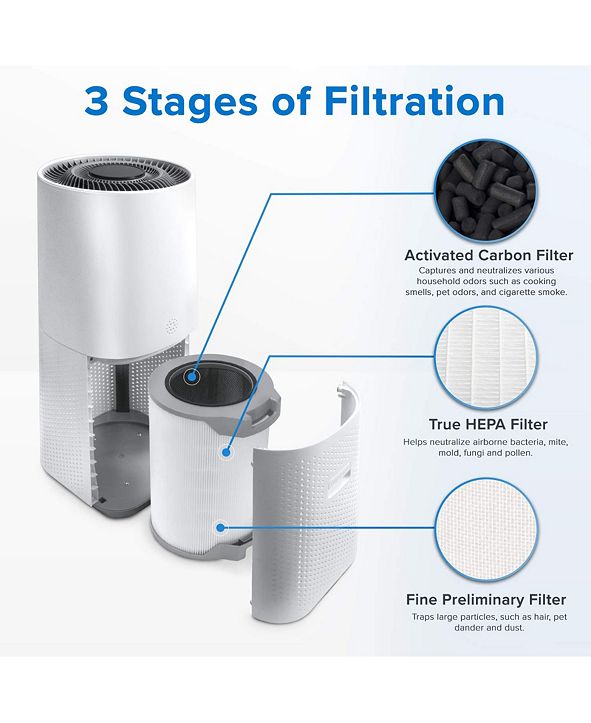 3 Stages of Filtration

Activated Carbon Filter
Captures and neutralizes various household odors such as cooking smells, pet odors, and cigarette smoke.

True HEPA Filter
Helps neutralize airborne bacteria, mite, mold, fungi and pollen.

Fine Preliminary Filter
Traps large particles, such as hair, pet dander and dust.