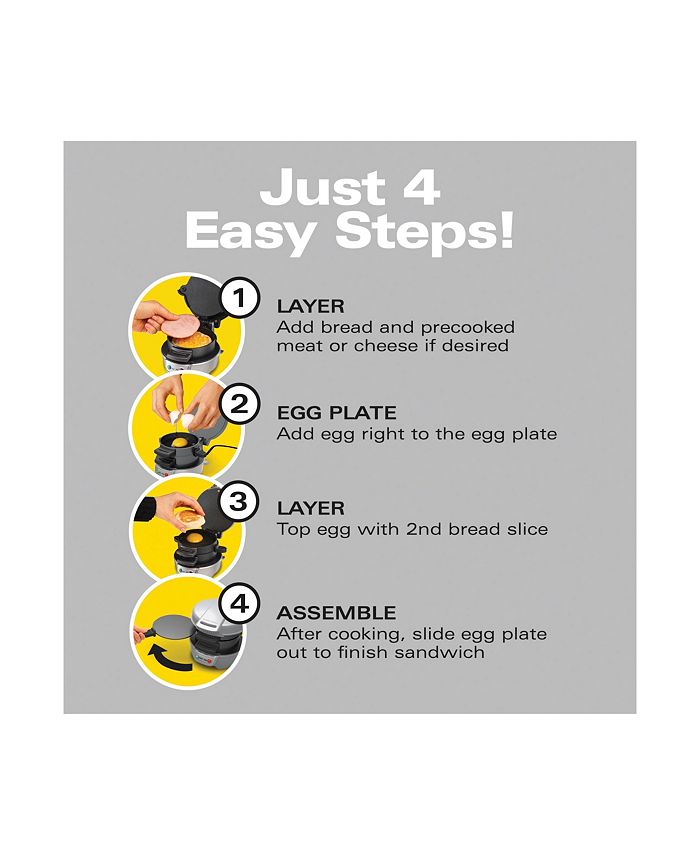 Just 4
Easy Steps!

1
LAYER
Add bread and precooked meat or cheese if desired

2
EGG PLATE
Add egg right to the egg plate

3
LAYER
Top egg with 2nd bread slice

4
ASSEMBLE
After cooking, slide egg plate out to finish sandwich