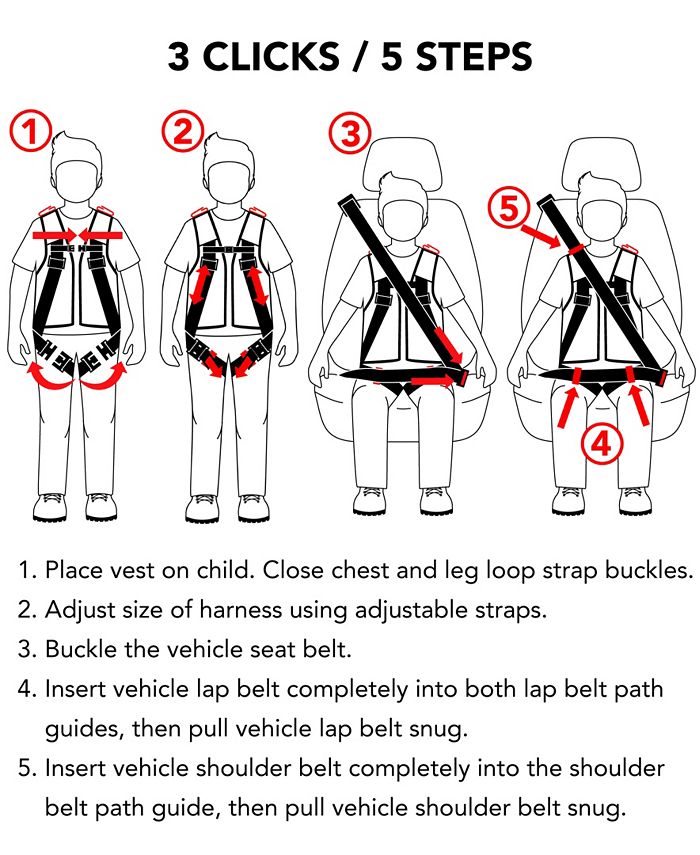 3 CLICKS / 5 STEPS

1

2

3

5

4

1. Place vest on child. Close chest and leg loop strap buckles.
2. Adjust size of harness using adjustable straps.
3. Buckle the vehicle seat belt.
4. Insert vehicle lap belt completely into both lap belt path guides, then pull vehicle lap belt snug.
5. Insert vehicle shoulder belt completely into the shoulder belt path guide, then pull vehicle shoulder belt snug.