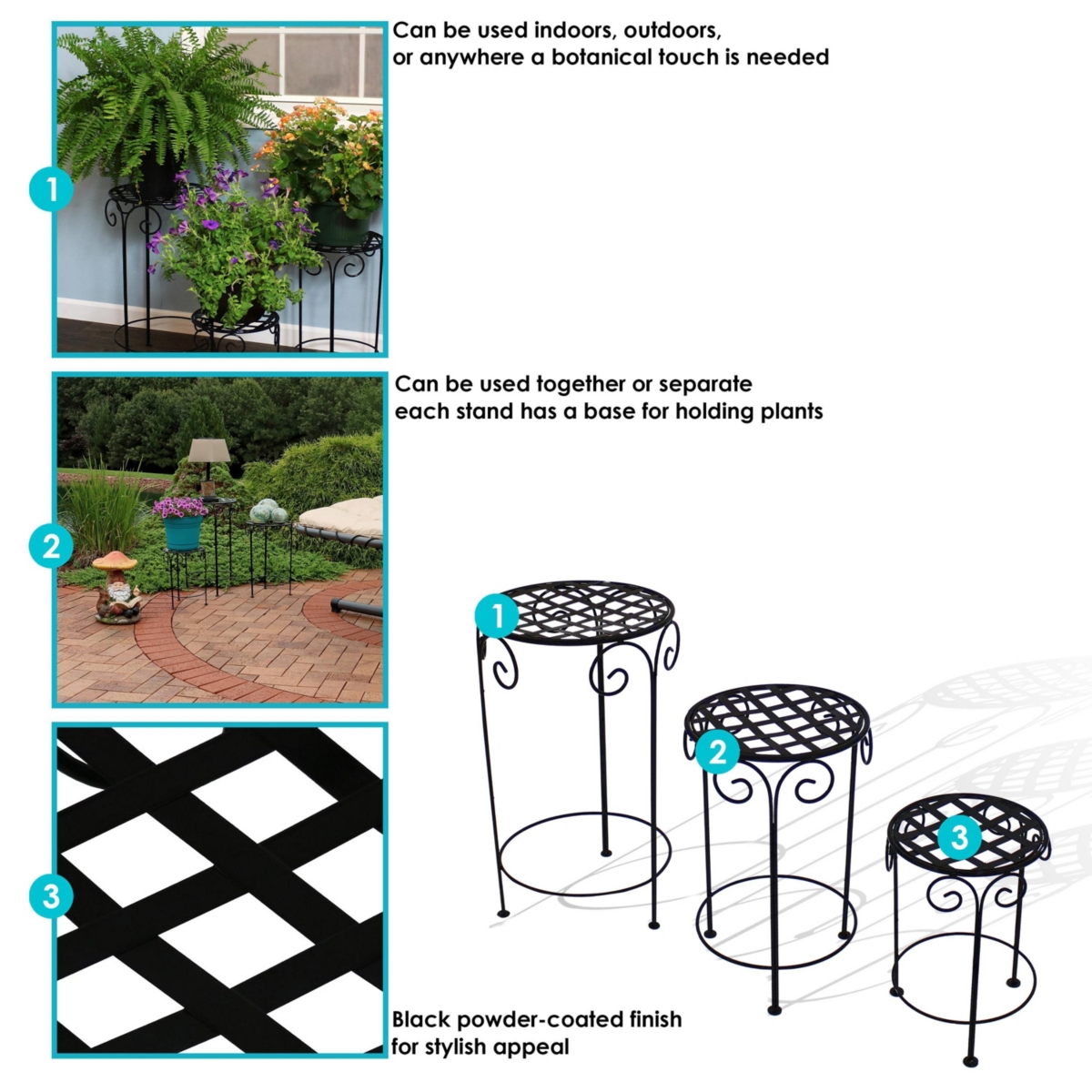 1

Can be used indoors, outdoors, or anywhere a botanical touch is needed

2

Can be used together or separate each stand has a base for holding plants

3

Black powder-coated finish for stylish appeal

1

2

3