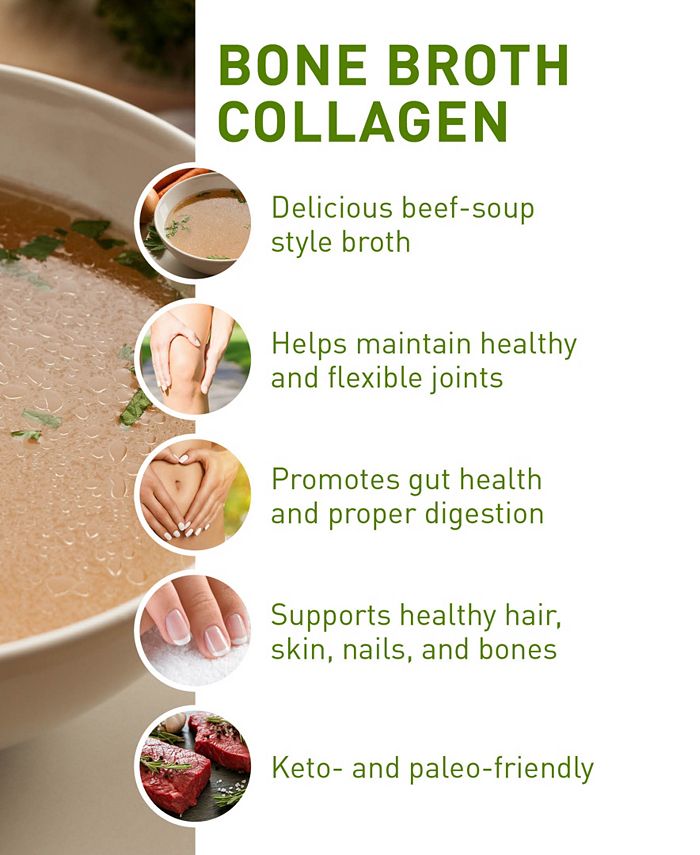 BONE BROTH COLLAGEN

Delicious beef-soup style broth

Helps maintain healthy and flexible joints

Promotes gut health and proper digestion

Supports healthy hair, skin, nails, and bones

Keto- and paleo-friendly