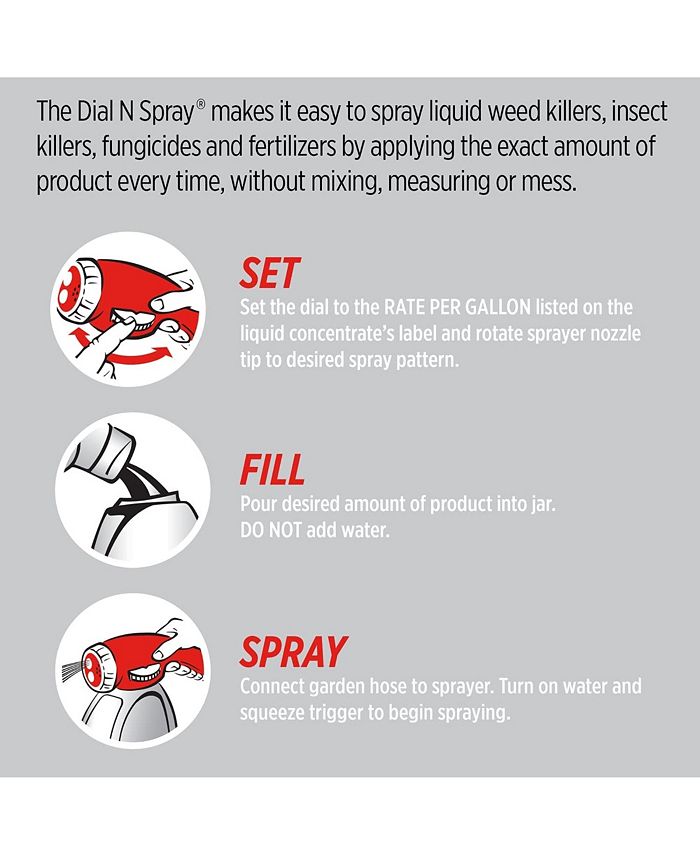 The Dial N Spray® makes it easy to spray liquid weed killers, insect killers, fungicides and fertilizers by applying the exact amount of product every time, without mixing, measuring or mess.

SET
Set the dial to the RATE PER GALLON listed on the liquid concentrate's label and rotate sprayer nozzle tip to desired spray pattern.

FILL
Pour desired amount of product into jar. DO NOT add water.

SPRAY
Connect garden hose to sprayer. Turn on water and squeeze trigger to begin spraying.