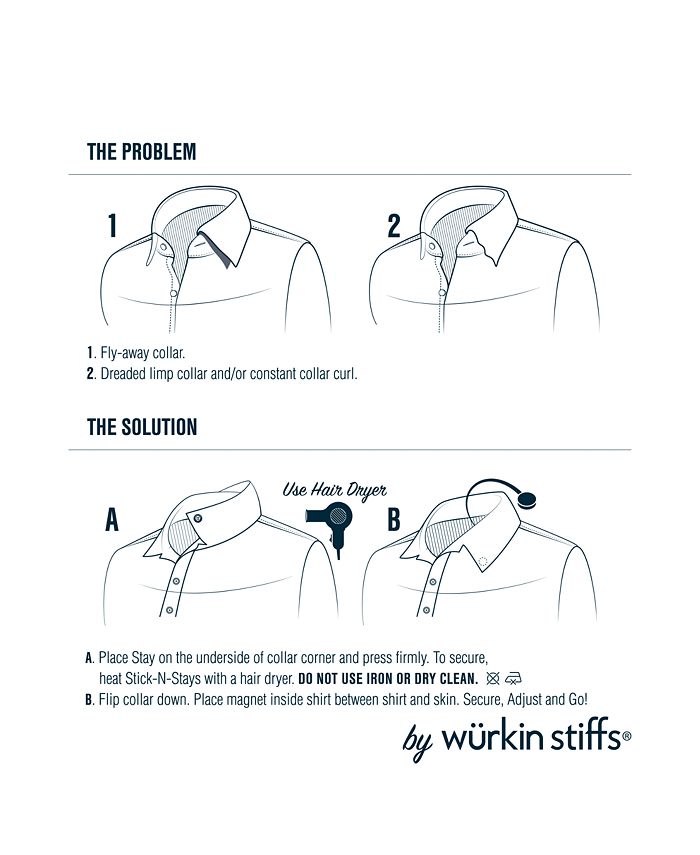 THE PROBLEM

1

2

1. Fly-away collar.
2. Dreaded limp collar and/or constant collar curl.

THE SOLUTION

A

Use Hair Dryer

B

A. Place Stay on the underside of collar corner and press firmly. To secure, heat Stick-N-Stays with a hair dryer. DO NOT USE IRON OR DRY CLEAN.
B. Flip collar down. Place magnet inside shirt between shirt and skin. Secure, Adjust and Go!

by würkin stiffs®