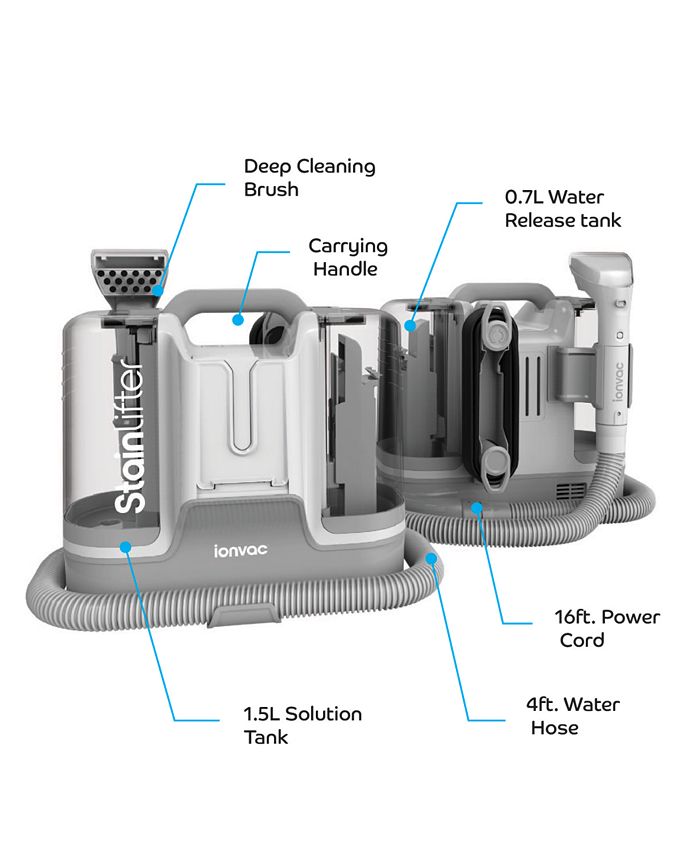 Deep Cleaning Brush

0.7L Water Release tank

Carrying Handle

Stainlifter

ionvac

ionvac

16ft. Power Cord

1.5L Solution Tank

4ft. Water Hose