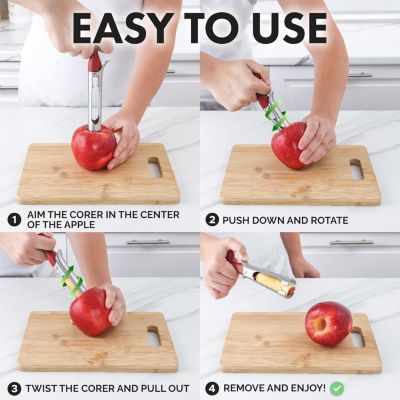 EASY TO USE

1 AIM THE CORER IN THE CENTER OF THE APPLE

2 PUSH DOWN AND ROTATE

3 TWIST THE CORER AND PULL OUT

4 REMOVE AND ENJOY!