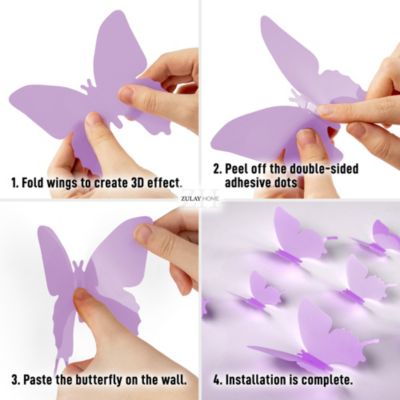 1. Fold wings to create 3D effect.

2. Peel off the double-sided adhesive dots

ZULAY HOME

3. Paste the butterfly on the wall.

4. Installation is complete.