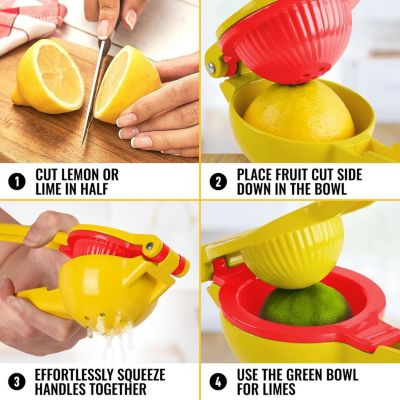 1 CUT LEMON OR LIME IN HALF

2 PLACE FRUIT CUT SIDE DOWN IN THE BOWL

3 EFFORTLESSLY SQUEEZE HANDLES TOGETHER

4 USE THE GREEN BOWL FOR LIMES