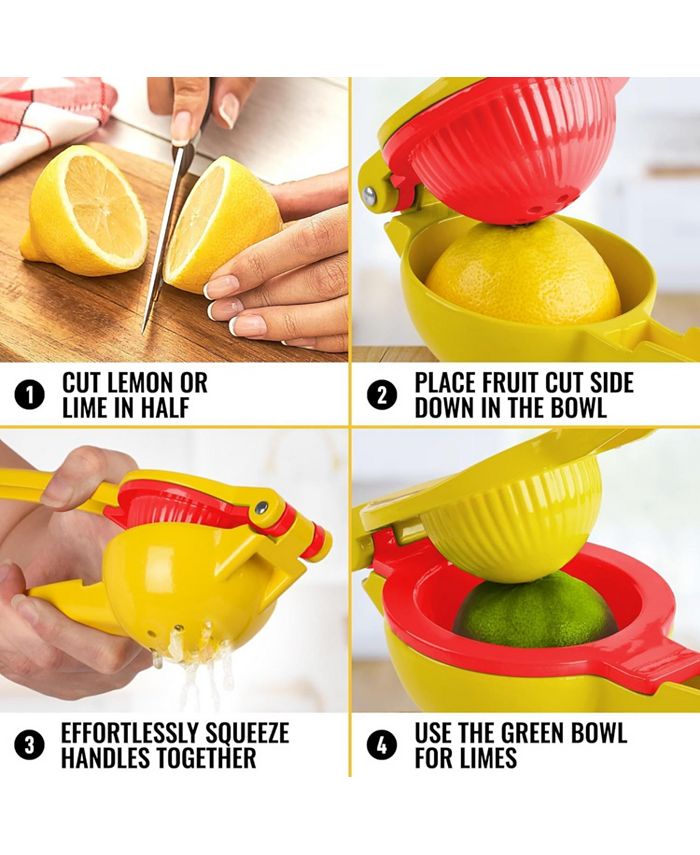 1 CUT LEMON OR LIME IN HALF

2 PLACE FRUIT CUT SIDE DOWN IN THE BOWL

3 EFFORTLESSLY SQUEEZE HANDLES TOGETHER

4 USE THE GREEN BOWL FOR LIMES