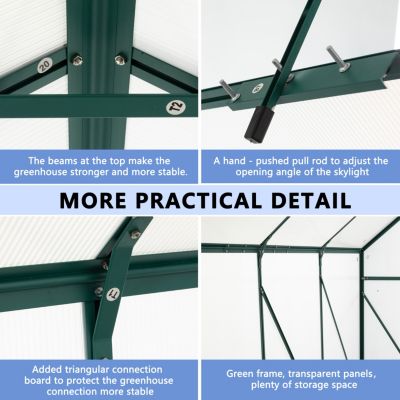 20

T2

The beams at the top make the greenhouse stronger and more stable.

A hand - pushed pull rod to adjust the opening angle of the skylight

MORE PRACTICAL DETAIL

T1

Added triangular connection board to protect the greenhouse connection more stable

Green frame, transparent panels, plenty of storage space