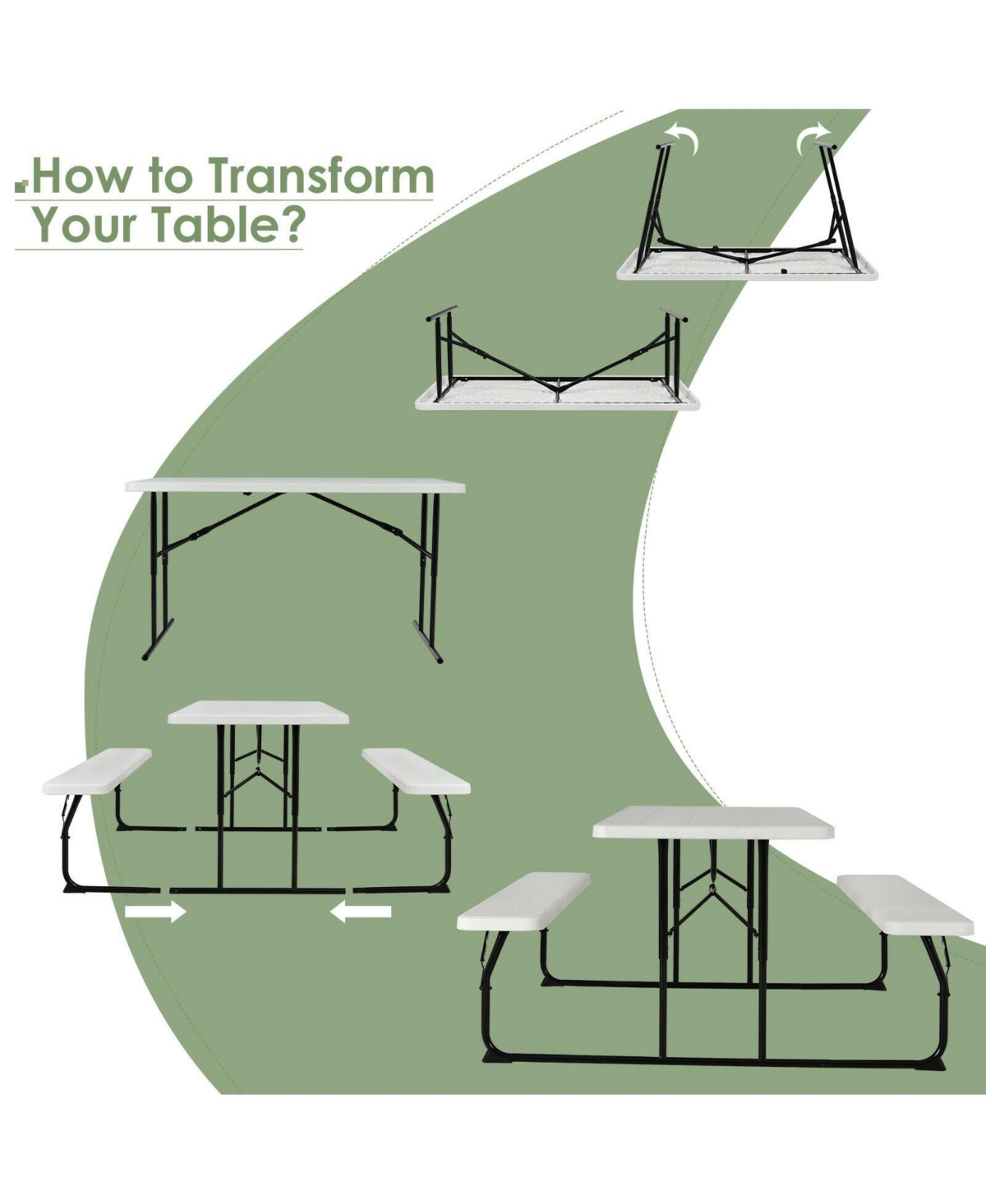 How to Transform Your Table?