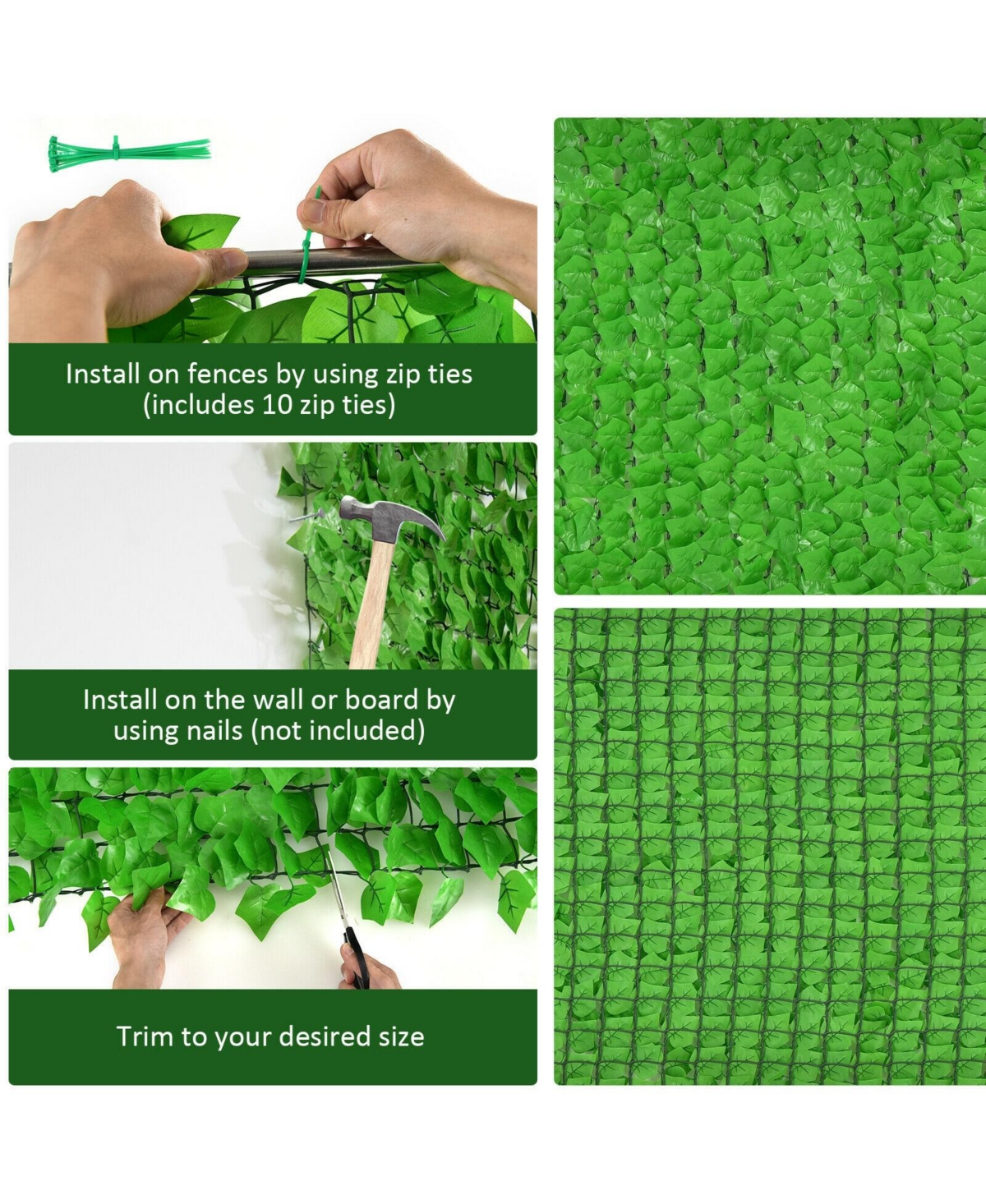 Install on fences by using zip ties
(includes 10 zip ties)

Install on the wall or board by using nails (not included)

Trim to your desired size