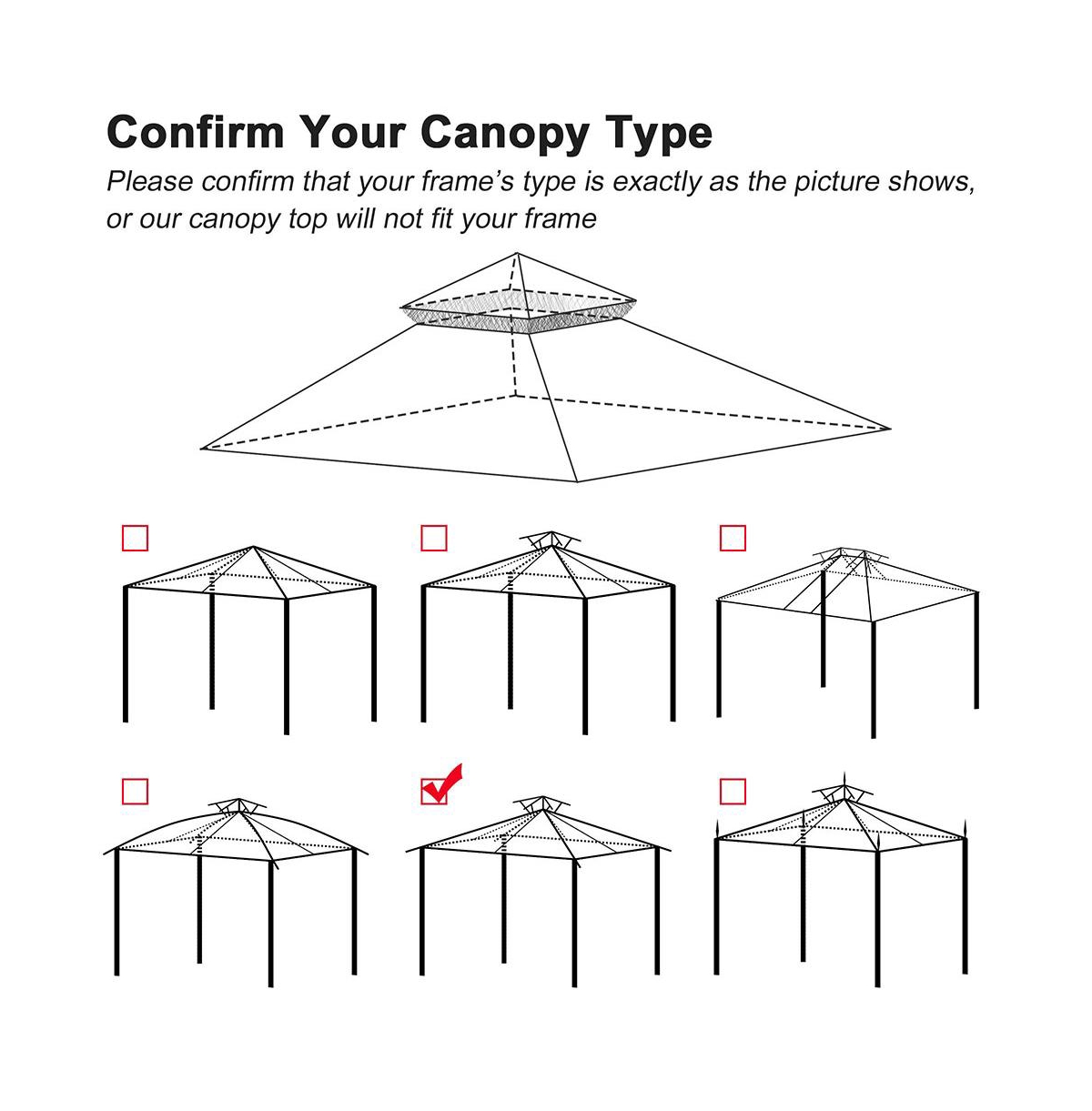 Confirm Your Canopy Type

Please confirm that your frame's type is exactly as the picture shows, or our canopy top will not fit your frame