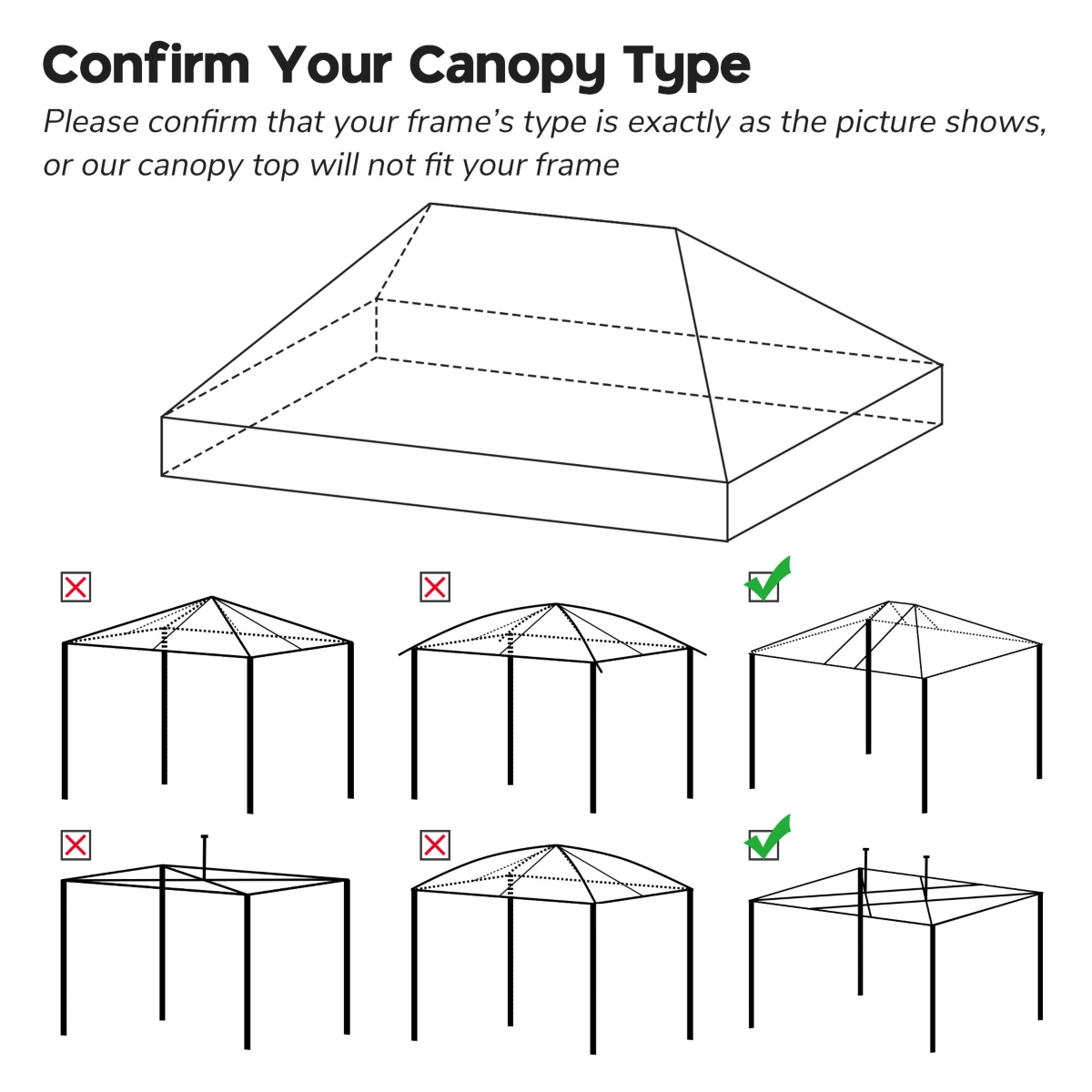 Confirm Your Canopy Type

Please confirm that your frame's type is exactly as the picture shows, or our canopy top will not fit your frame