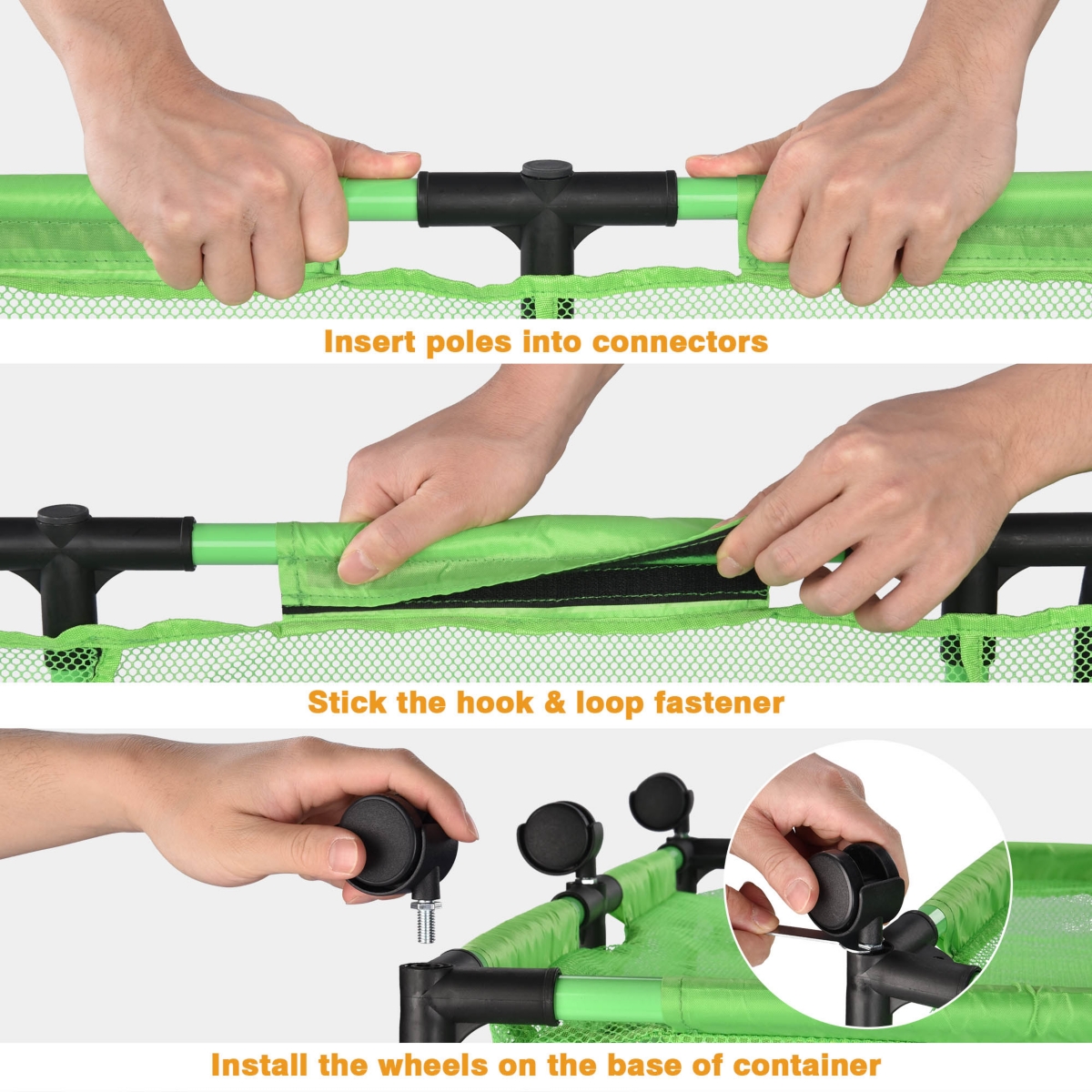 Insert poles into connectors

Stick the hook & loop fastener

Install the wheels on the base of container