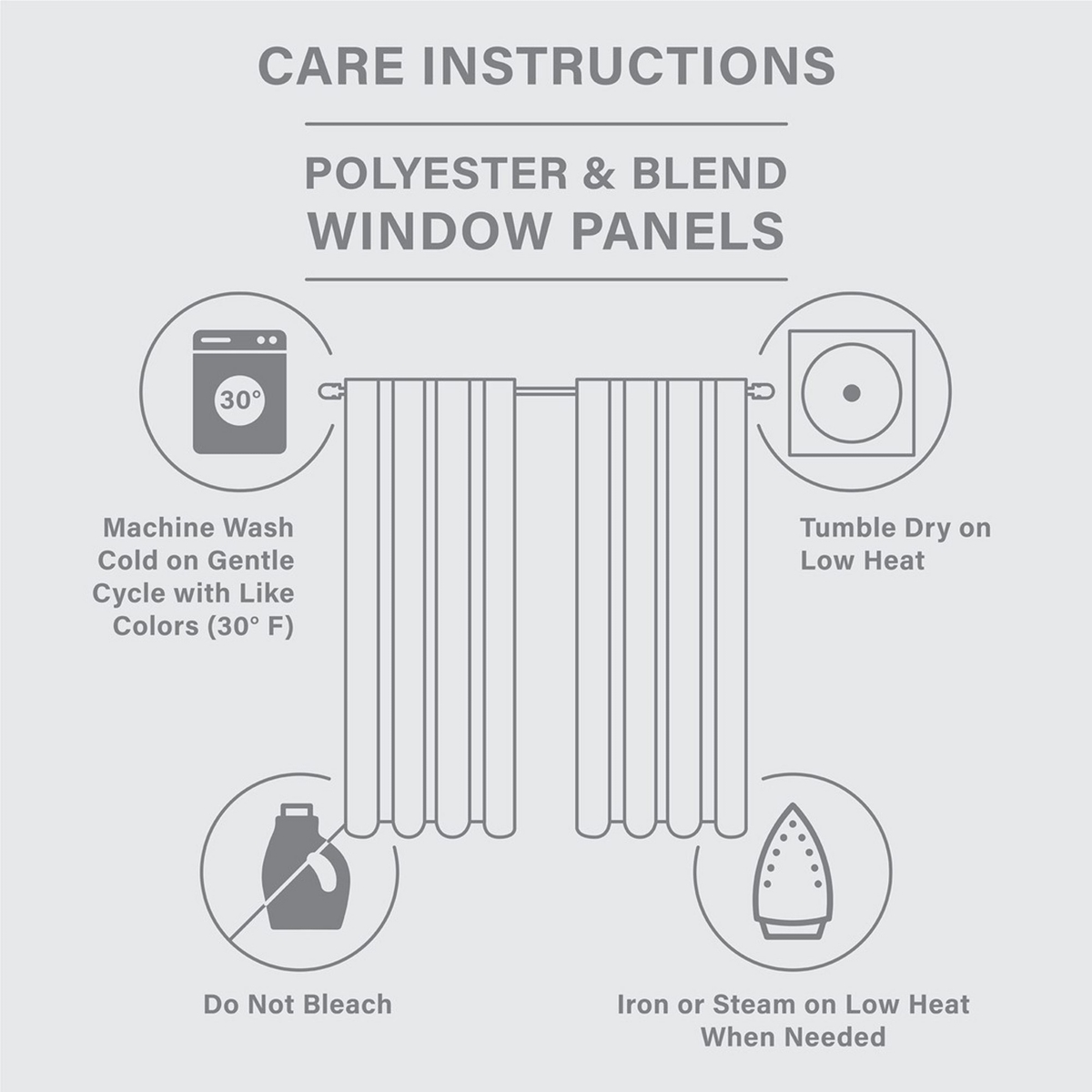 CARE INSTRUCTIONS

POLYESTER & BLEND
WINDOW PANELS

30°

Machine Wash Cold on Gentle Cycle with Like Colors (30° F)

Tumble Dry on Low Heat

Do Not Bleach

Iron or Steam on Low Heat When Needed