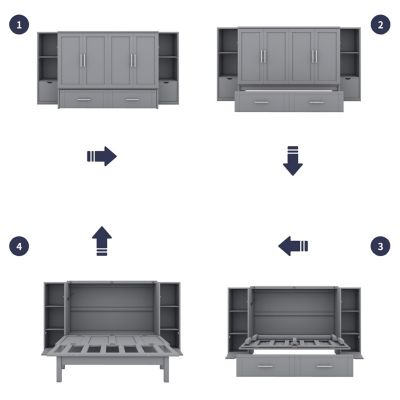 1

2

4

3