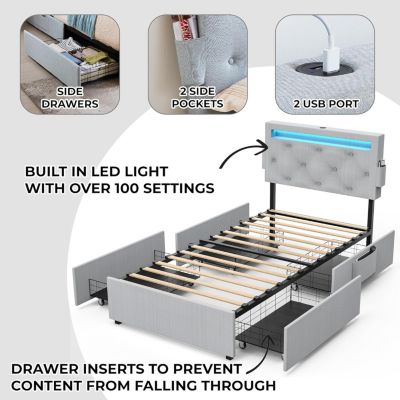 SIDE DRAWERS

2 SIDE POCKETS

2 USB PORT

BUILT IN LED LIGHT WITH OVER 100 SETTINGS

DRAWER INSERTS TO PREVENT CONTENT FROM FALLING THROUGH