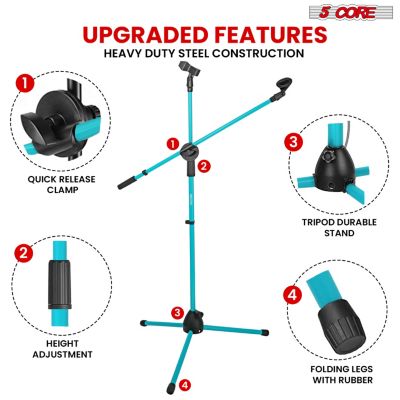 5 CORE

UPGRADED FEATURES
HEAVY DUTY STEEL CONSTRUCTION

1
QUICK RELEASE CLAMP

2
HEIGHT ADJUSTMENT

1
2
3
4

3
TRIPOD DURABLE STAND

4
FOLDING LEGS WITH RUBBER