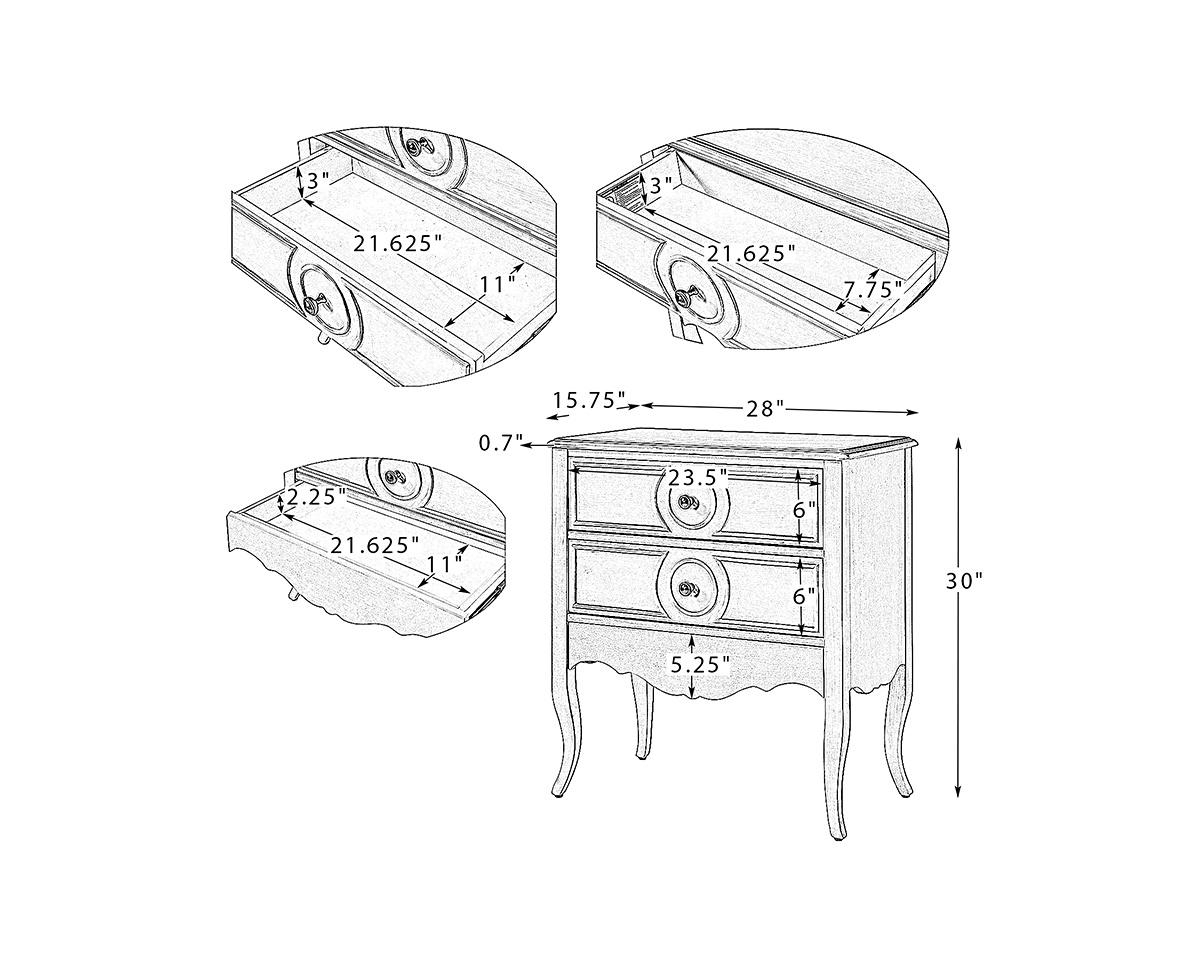 3"
21.625"
11"

3"
21.625"
7.75"

15.75"
28"
0.7"
23.5"
6"
6"
5.25"
30"

2.25"
21.625"
11"