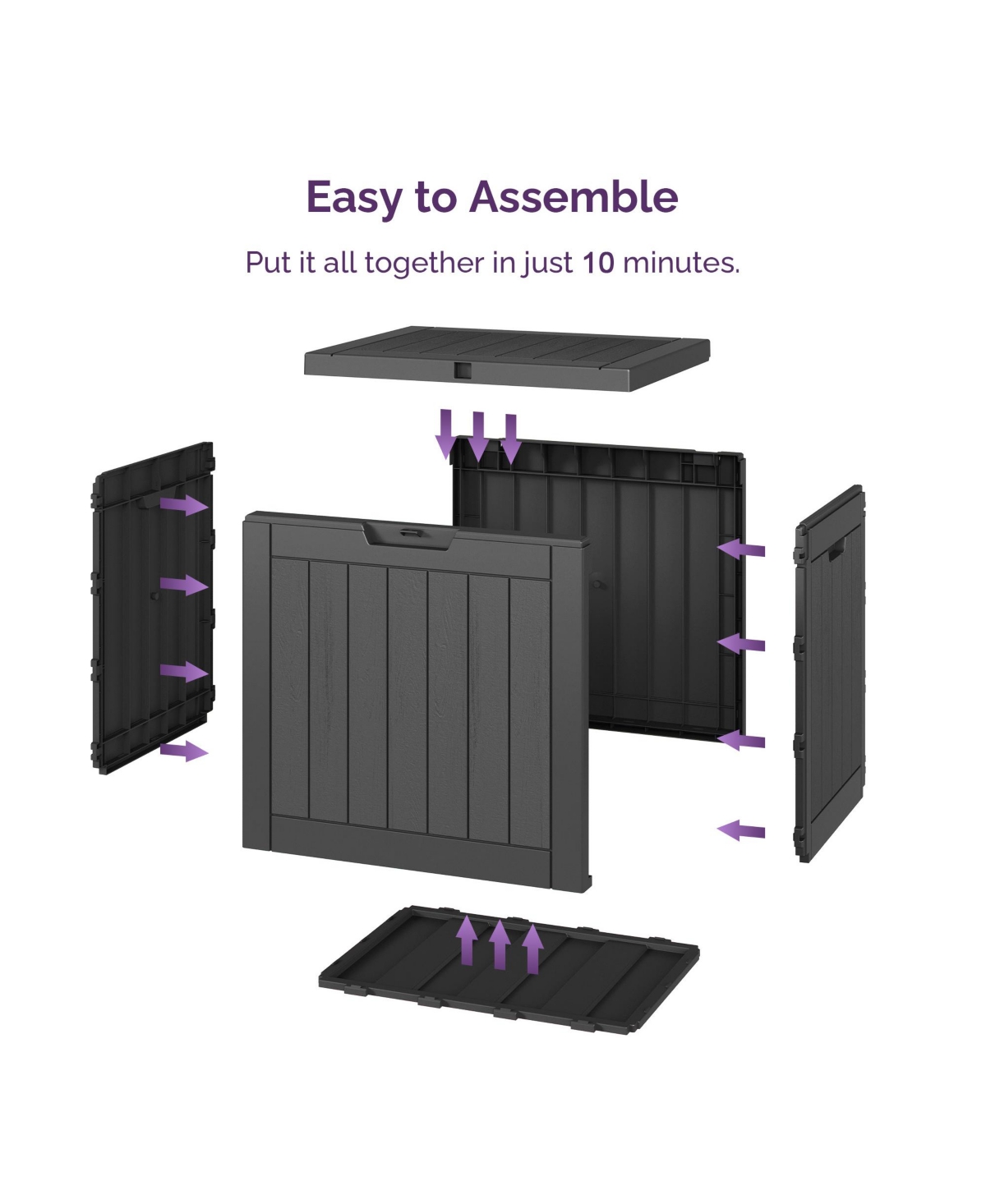 Easy to Assemble

Put it all together in just 10 minutes.