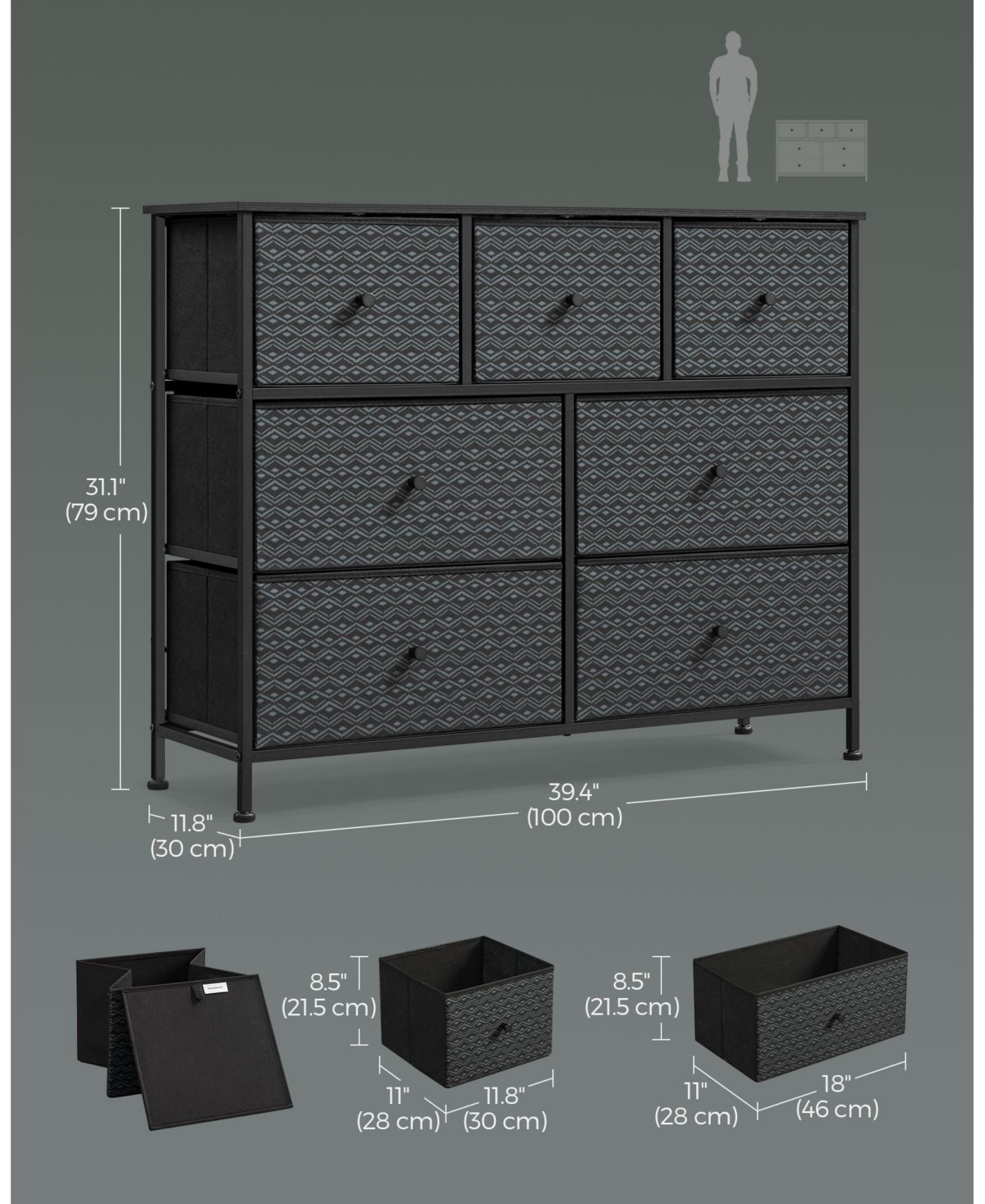 31.1"
(79 cm)

39.4"
(100 cm)

11.8"
(30 cm)

8.5"
(21.5 cm)

11"
(28 cm)

11.8"
(30 cm)

8.5"
(21.5 cm)

11"
(28 cm)

18"
(46 cm)