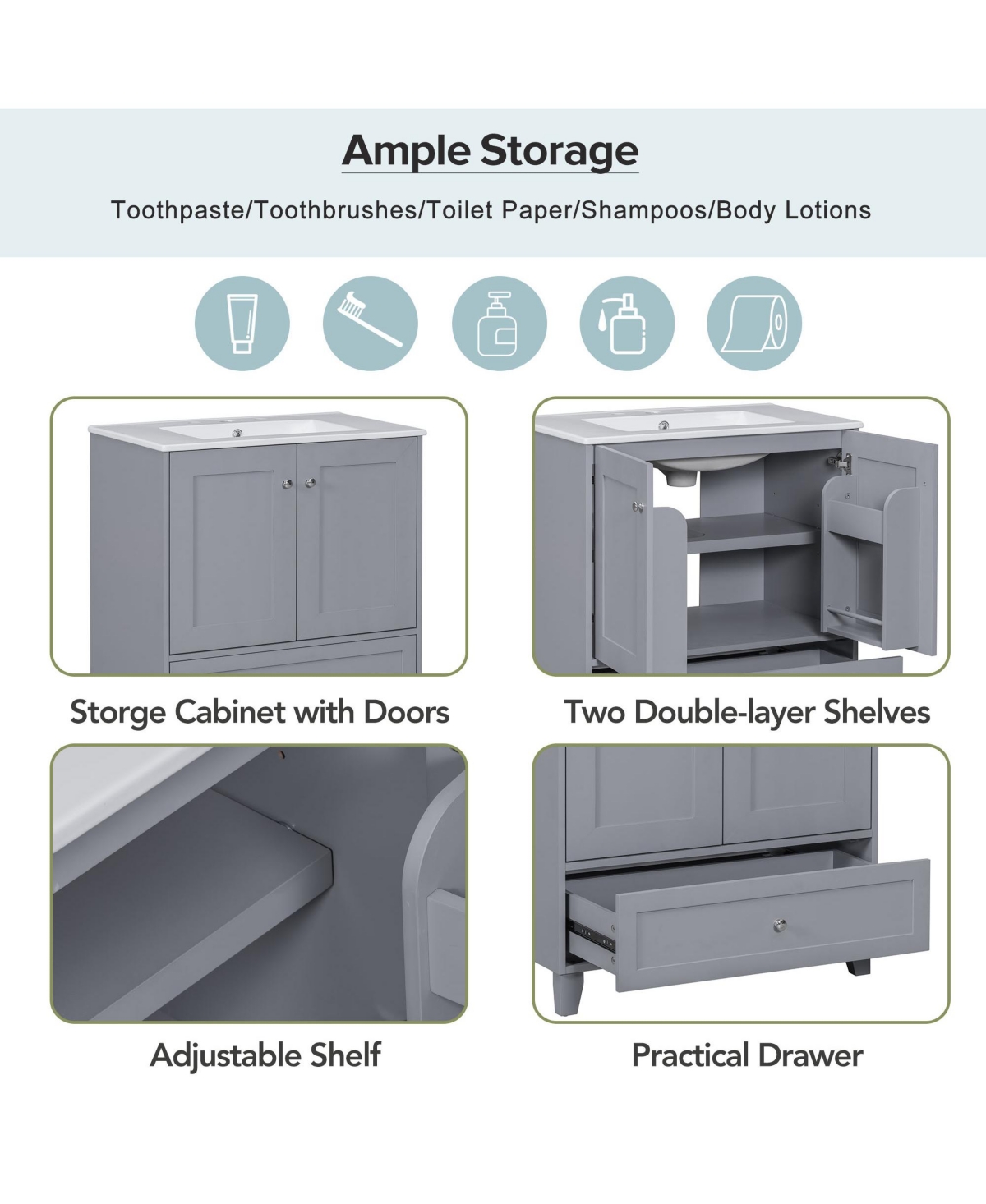 Ample Storage

Toothpaste/Toothbrushes/Toilet Paper/Shampoos/Body Lotions

Storge Cabinet with Doors

Two Double-layer Shelves

Adjustable Shelf

Practical Drawer