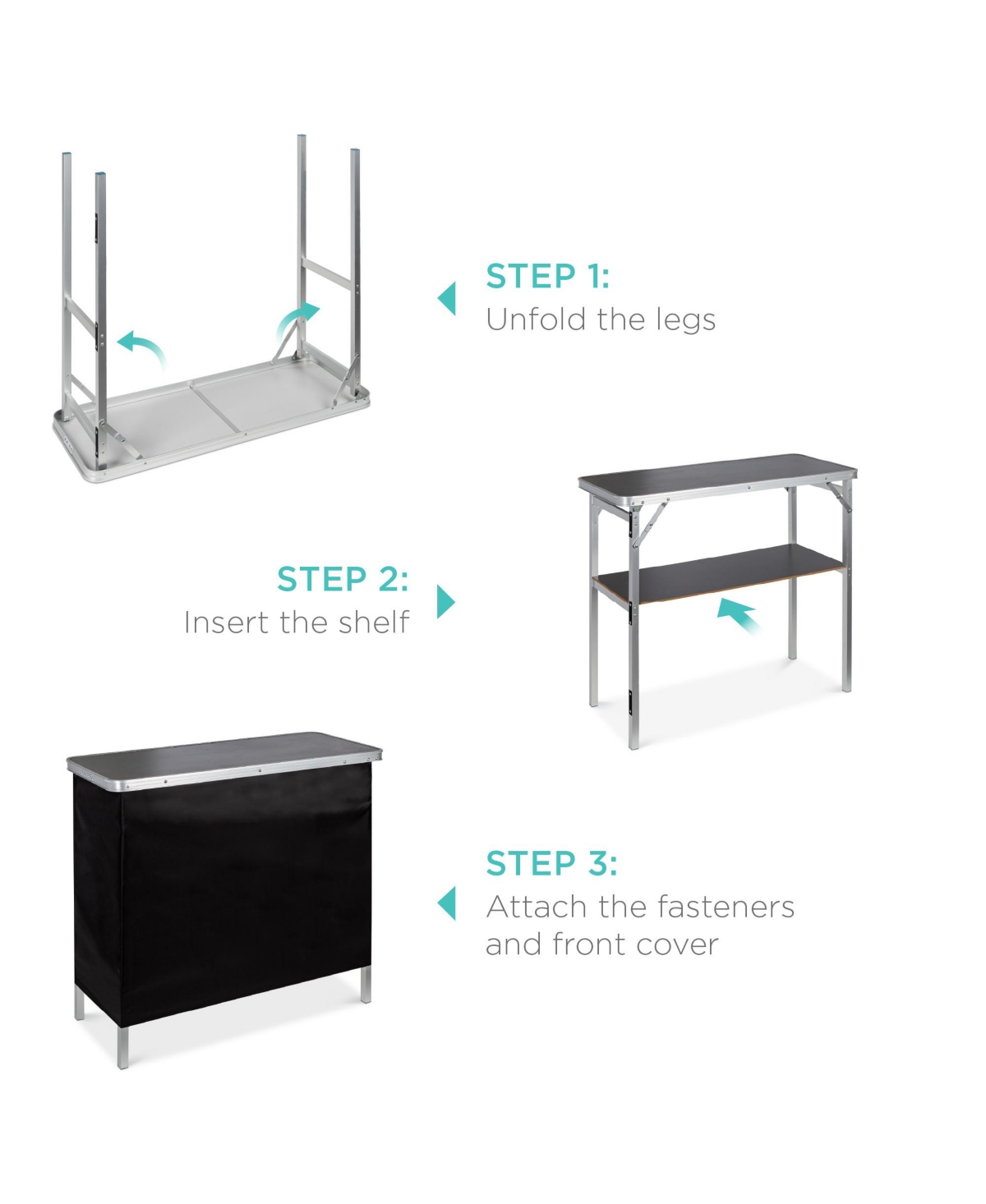 STEP 1:
Unfold the legs

STEP 2:
Insert the shelf

STEP 3:
Attach the fasteners and front cover