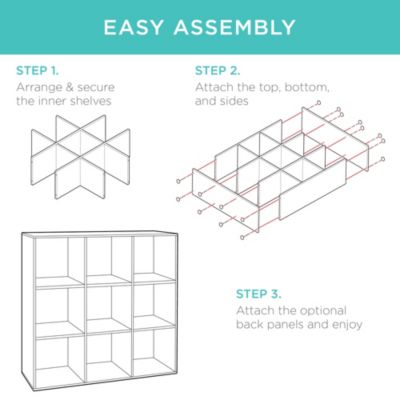 EASY ASSEMBLY

STEP 1.
Arrange & secure the inner shelves

STEP 2.
Attach the top, bottom, and sides

STEP 3.
Attach the optional back panels and enjoy