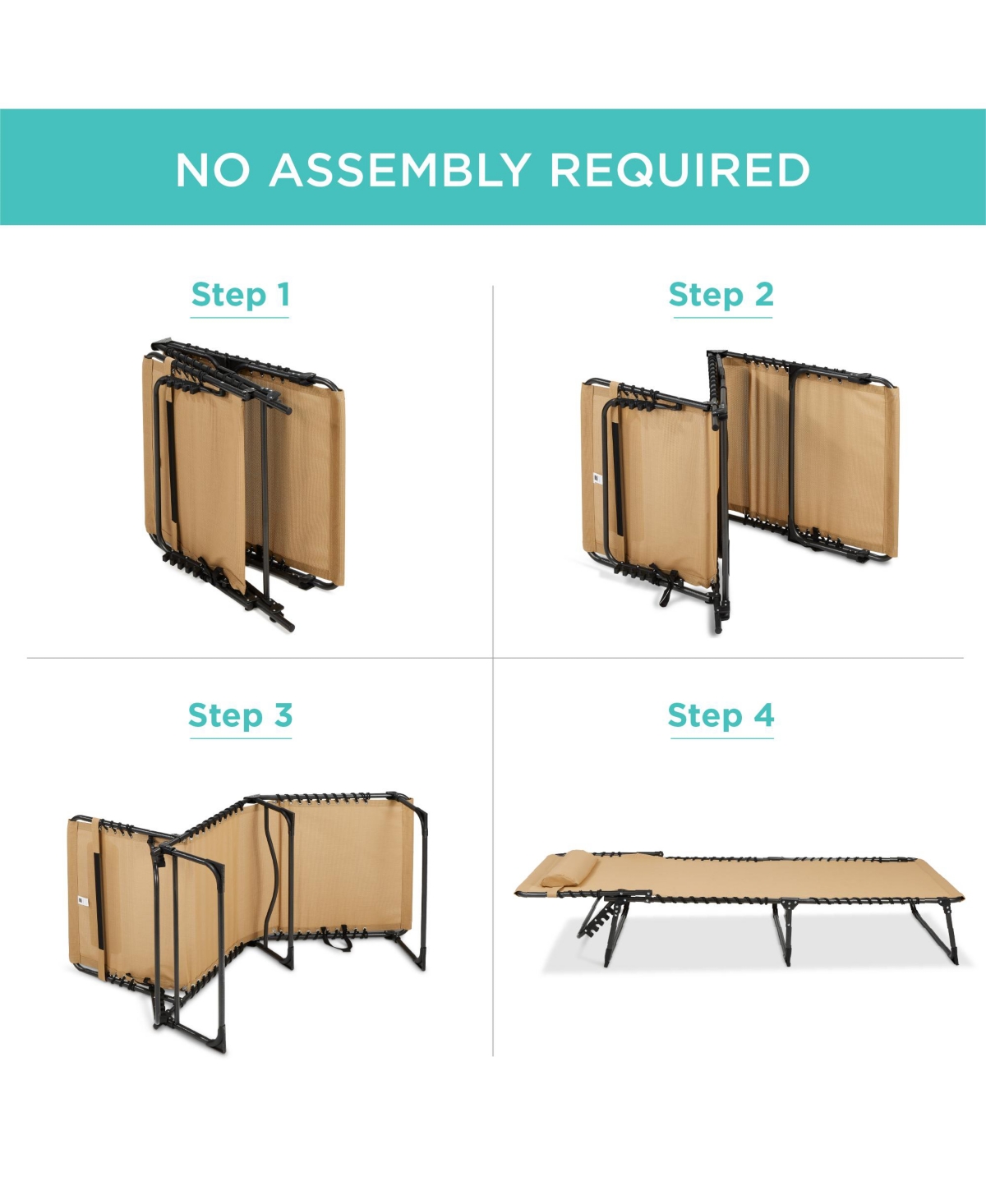 NO ASSEMBLY REQUIRED

Step 1

Step 2

Step 3

Step 4