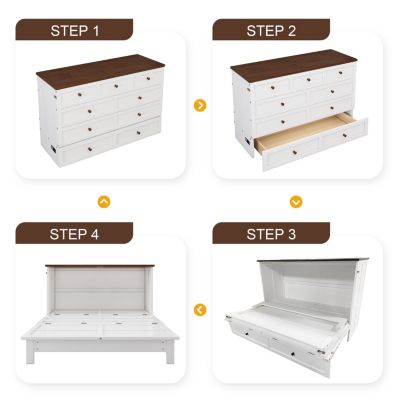 STEP 1

STEP 2

STEP 4

STEP 3