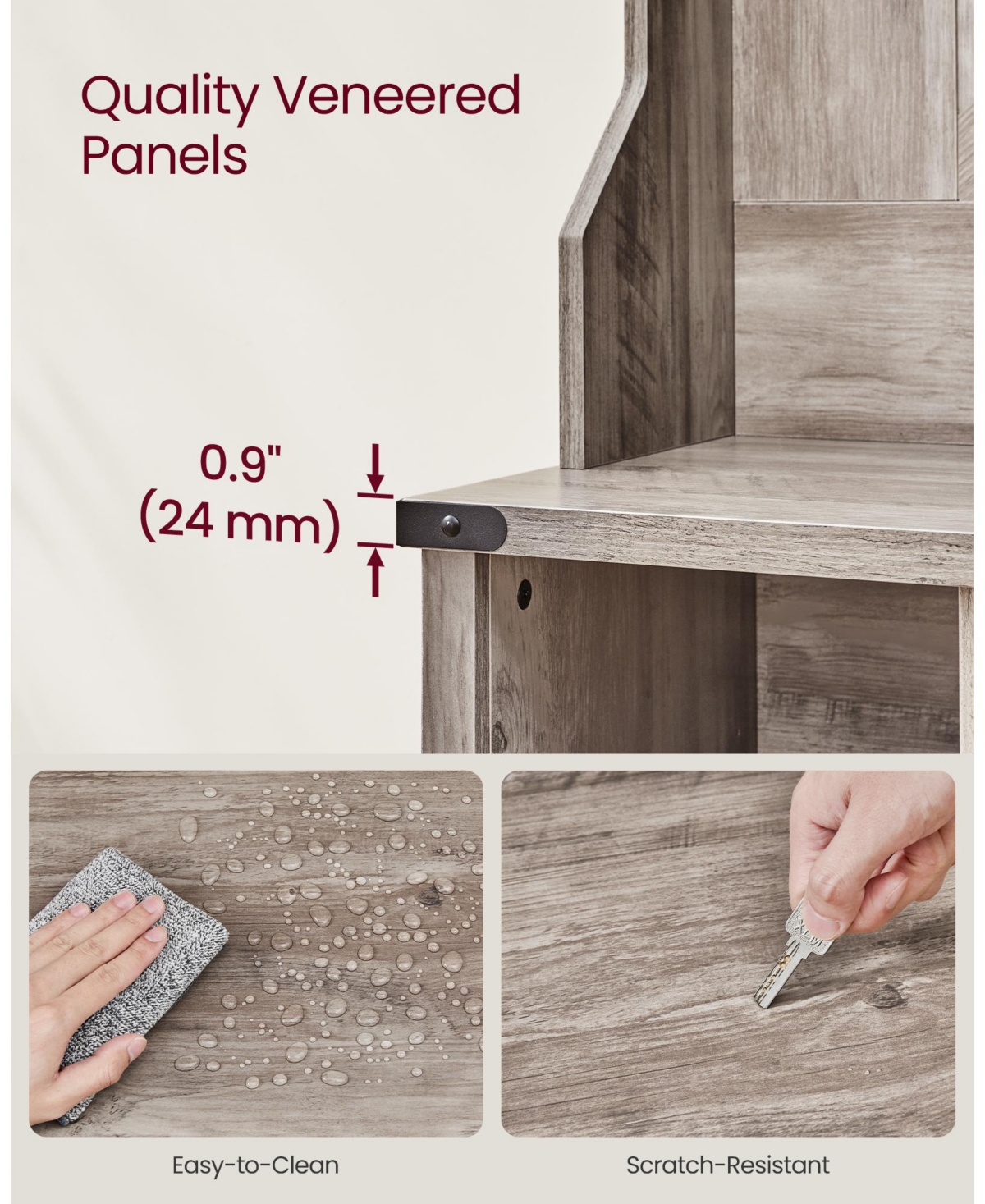 Quality Veneered Panels

0.9"
(24 mm)

Easy-to-Clean

Scratch-Resistant