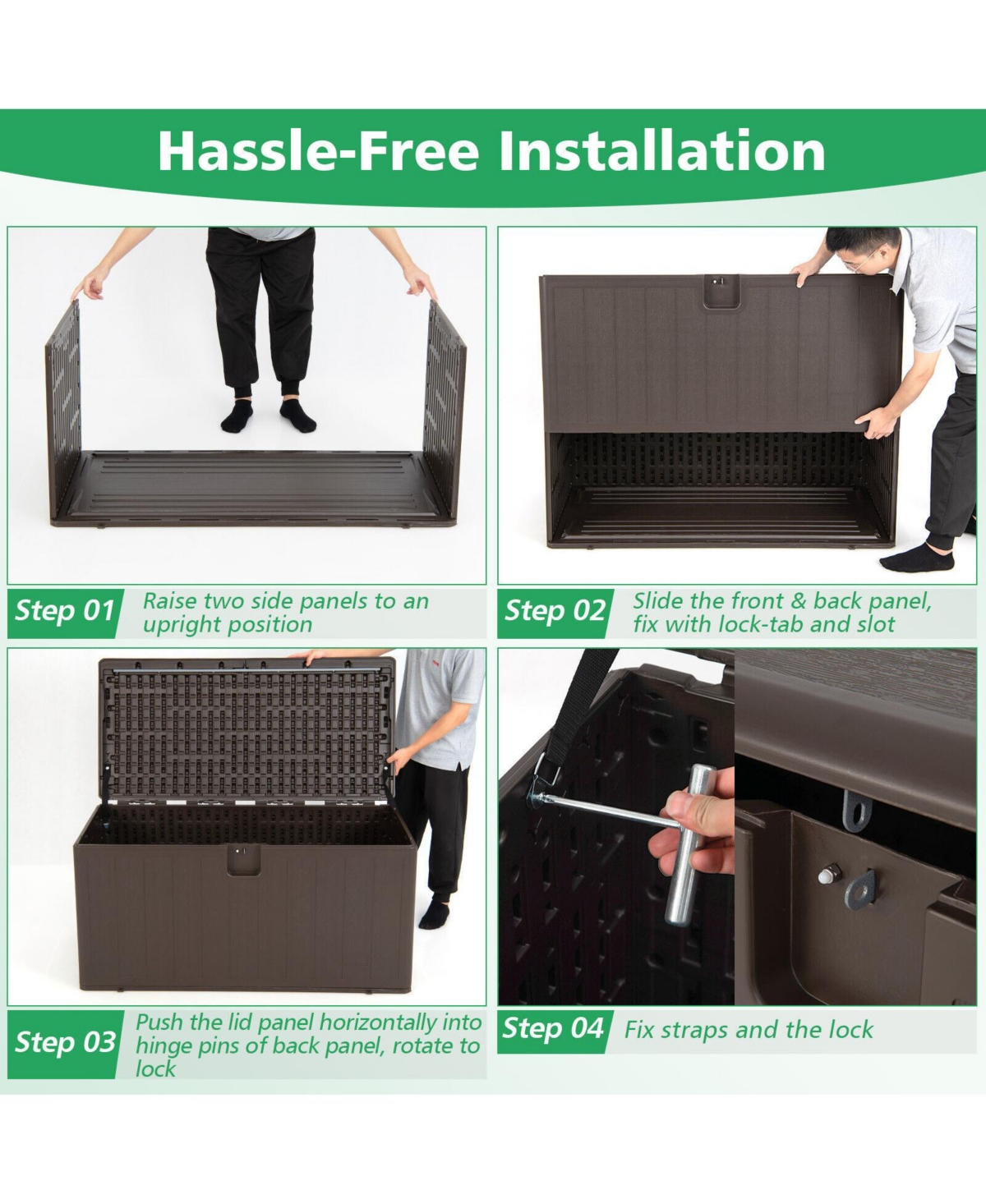 Hassle-Free Installation

Step 01 Raise two side panels to an upright position

Step 02 Slide the front & back panel, fix with lock-tab and slot

Step 03 Push the lid panel horizontally into hinge pins of back panel, rotate to lock

Step 04 Fix straps and the lock