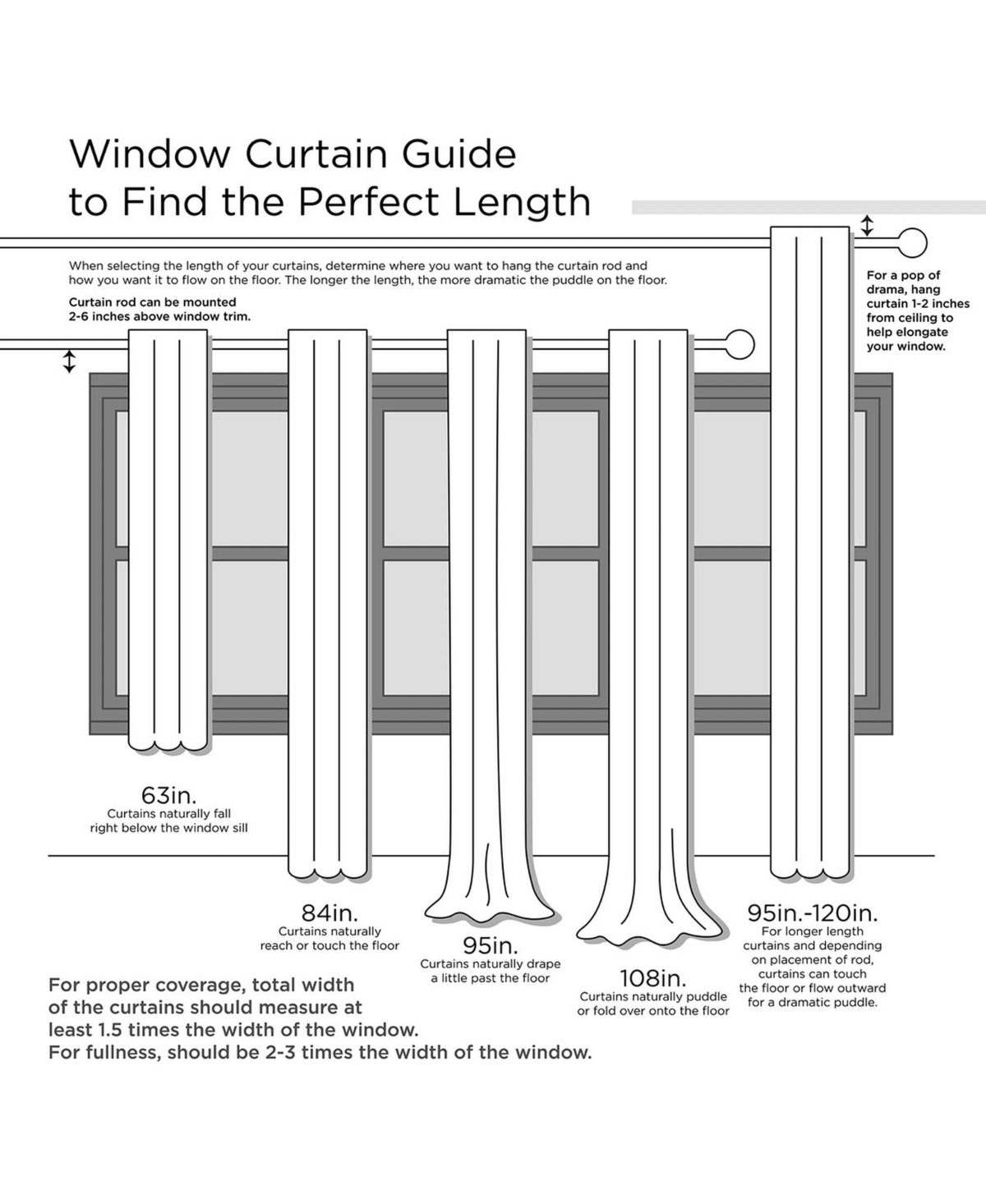 Window Curtain Guide to Find the Perfect Length

When selecting the length of your curtains, determine where you want to hang the curtain rod and how you want it to flow on the floor. The longer the length, the more dramatic the puddle on the floor.

Curtain rod can be mounted 2-6 inches above window trim.

For a pop of drama, hang curtain 1-2 inches from ceiling to help elongate your window.

63in.
Curtains naturally fall right below the window sill

84in.
Curtains naturally reach or touch the floor

95in.
Curtains naturally drape a little past the floor

108in.
Curtains naturally puddle or fold over onto the floor

95in.-120in.
For longer length curtains and depending on placement of rod, curtains can touch the floor or flow outward for a dramatic puddle.

For proper coverage, total width of the curtains should measure at least 1.5 times the width of the window.
For fullness, should be 2-3 times the width of the window.