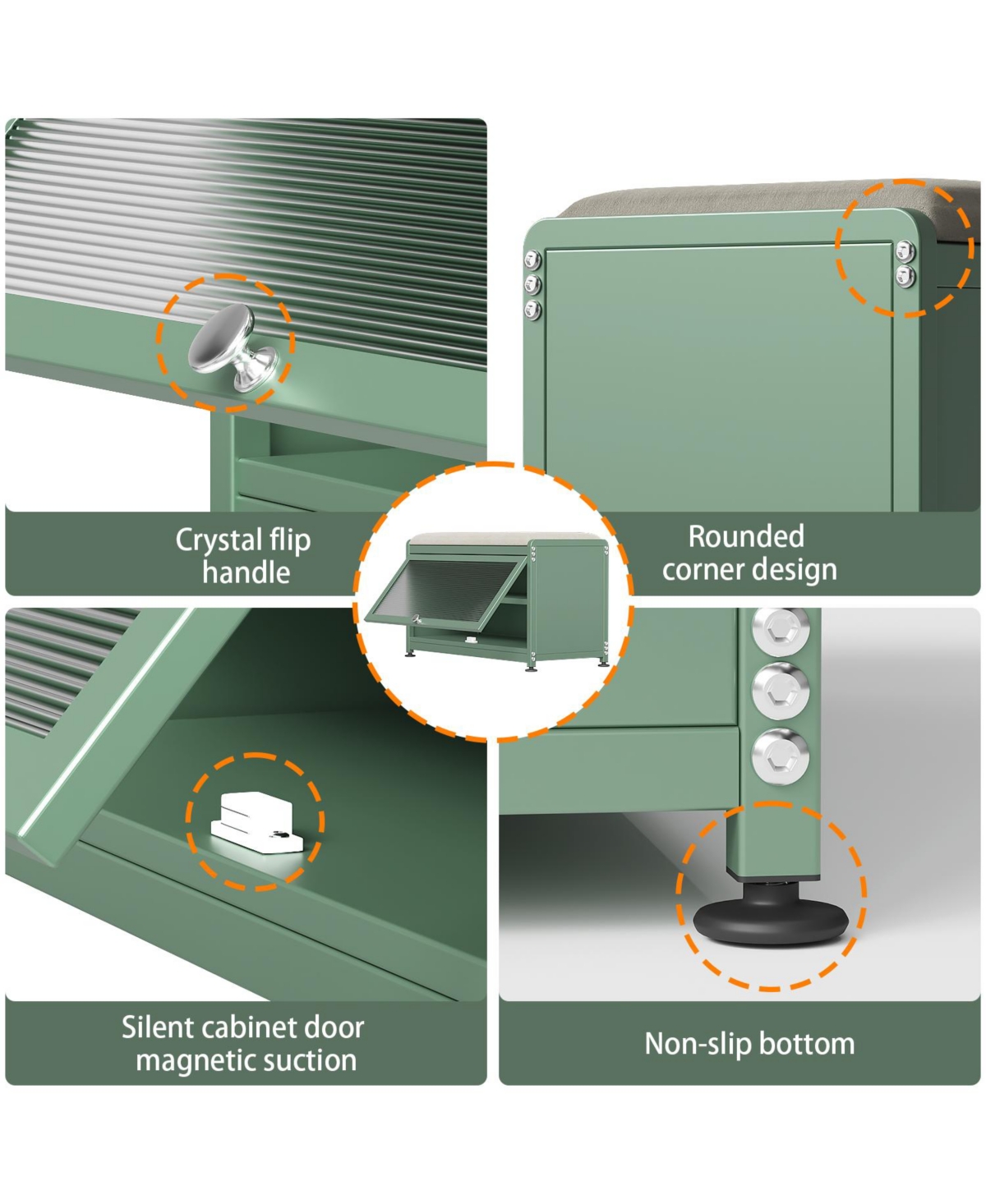 Crystal flip handle

Rounded corner design

Silent cabinet door magnetic suction

Non-slip bottom