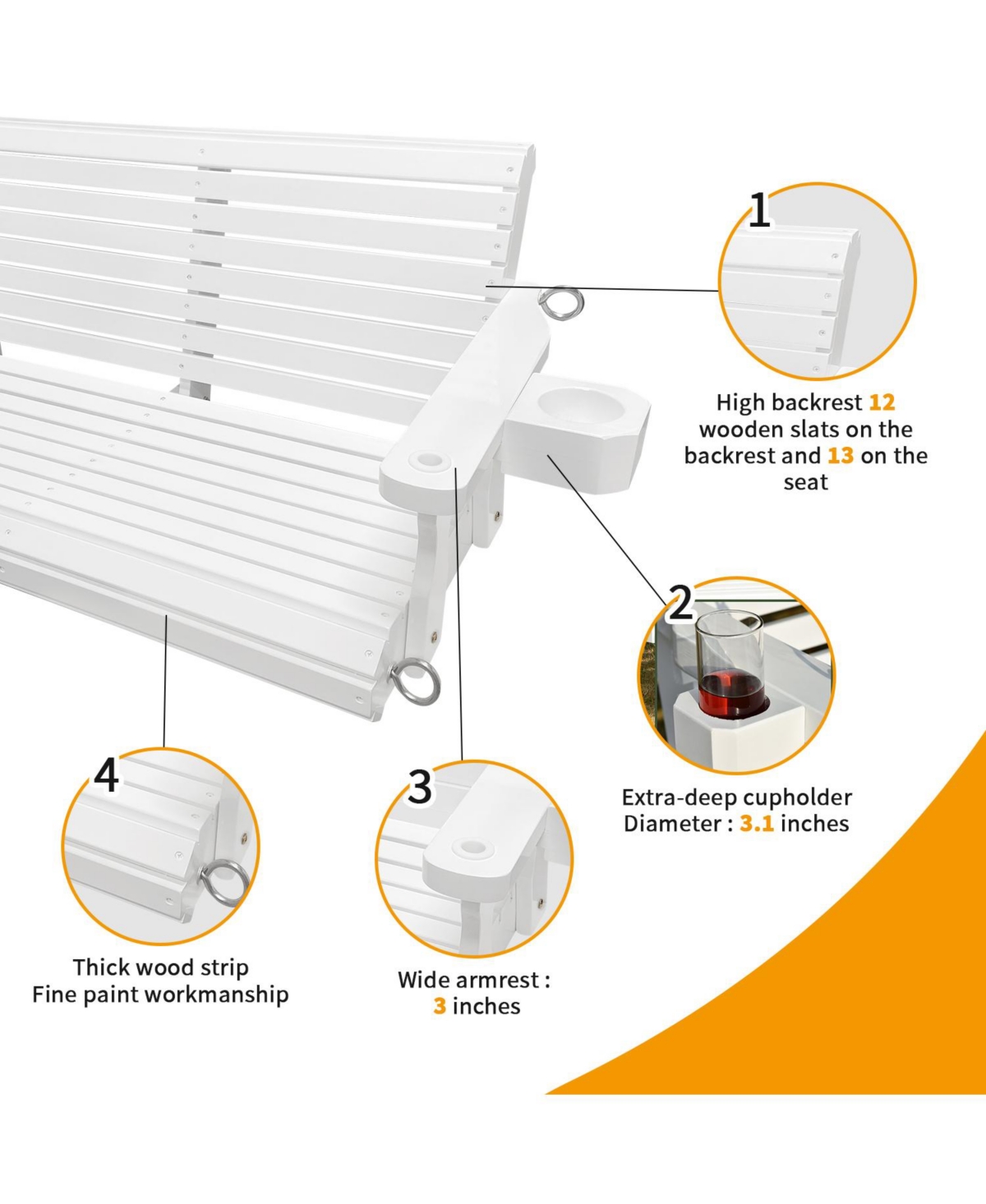 1

High backrest 12 wooden slats on the backrest and 13 on the seat

2

Extra-deep cupholder
Diameter : 3.1 inches

4

Thick wood strip
Fine paint workmanship

3

Wide armrest :
3 inches