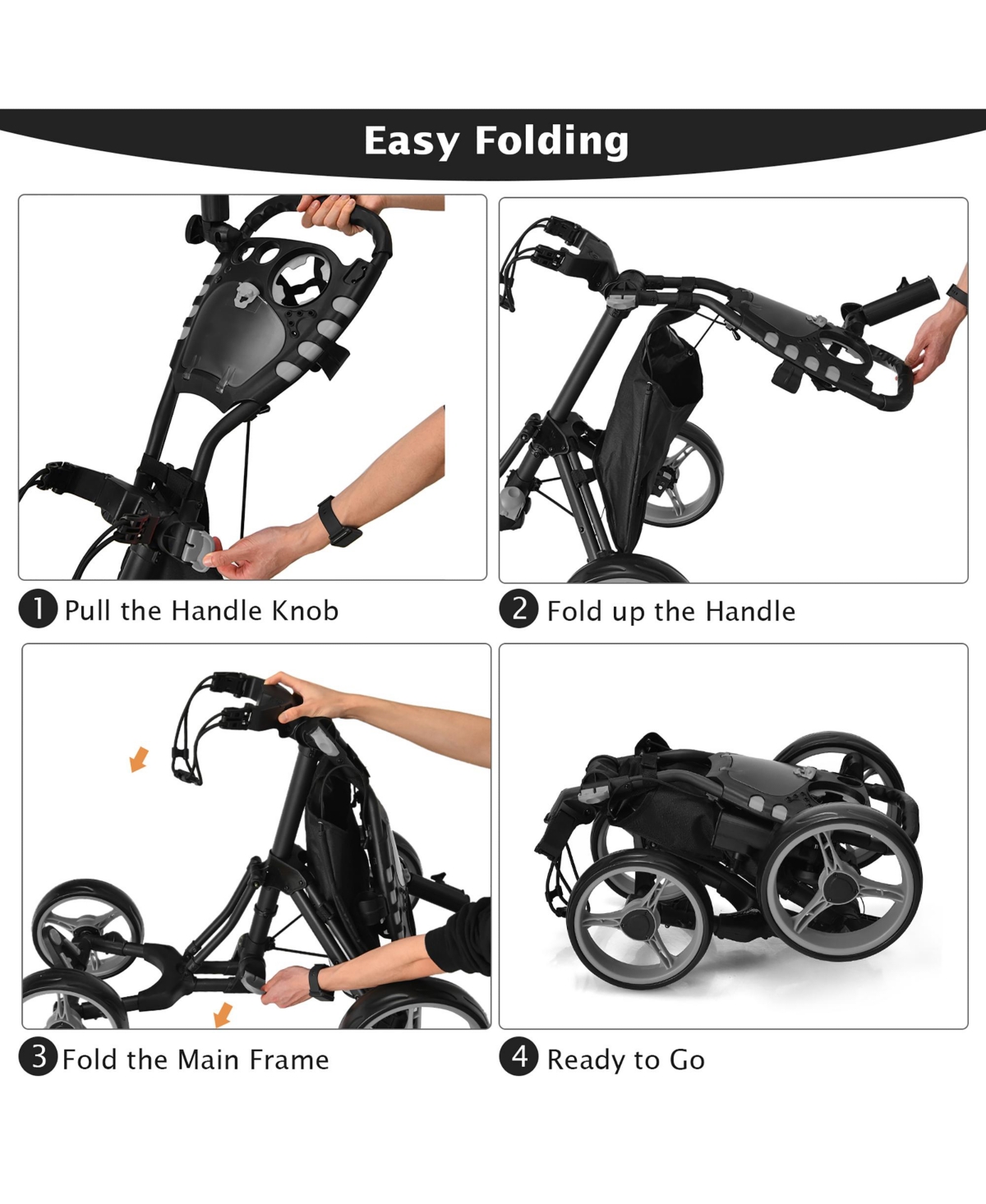 Easy Folding

1 Pull the Handle Knob

2 Fold up the Handle

3 Fold the Main Frame

4 Ready to Go