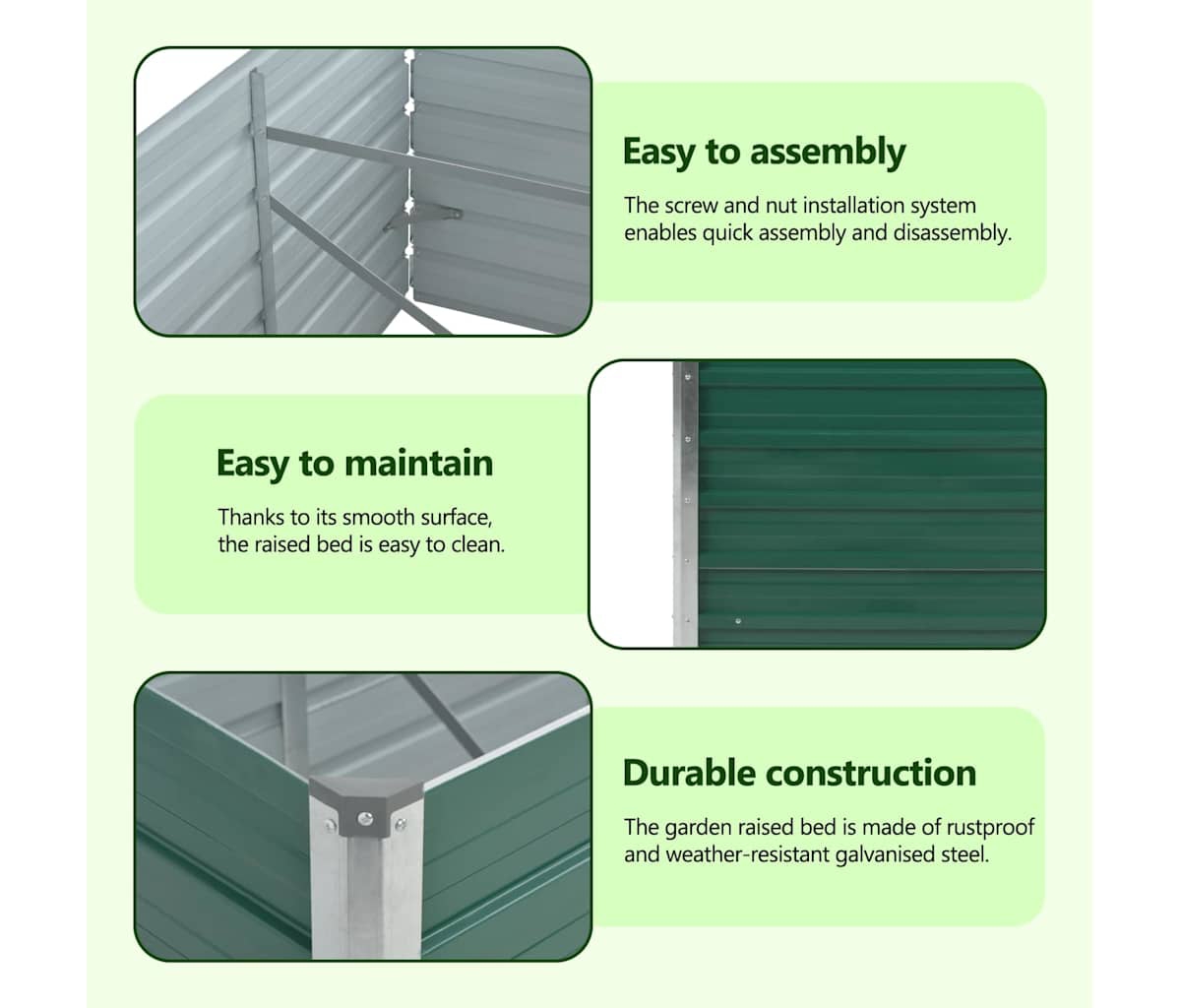 Easy to assembly

The screw and nut installation system enables quick assembly and disassembly.

Easy to maintain

Thanks to its smooth surface, the raised bed is easy to clean.

Durable construction

The garden raised bed is made of rustproof and weather-resistant galvanised steel.