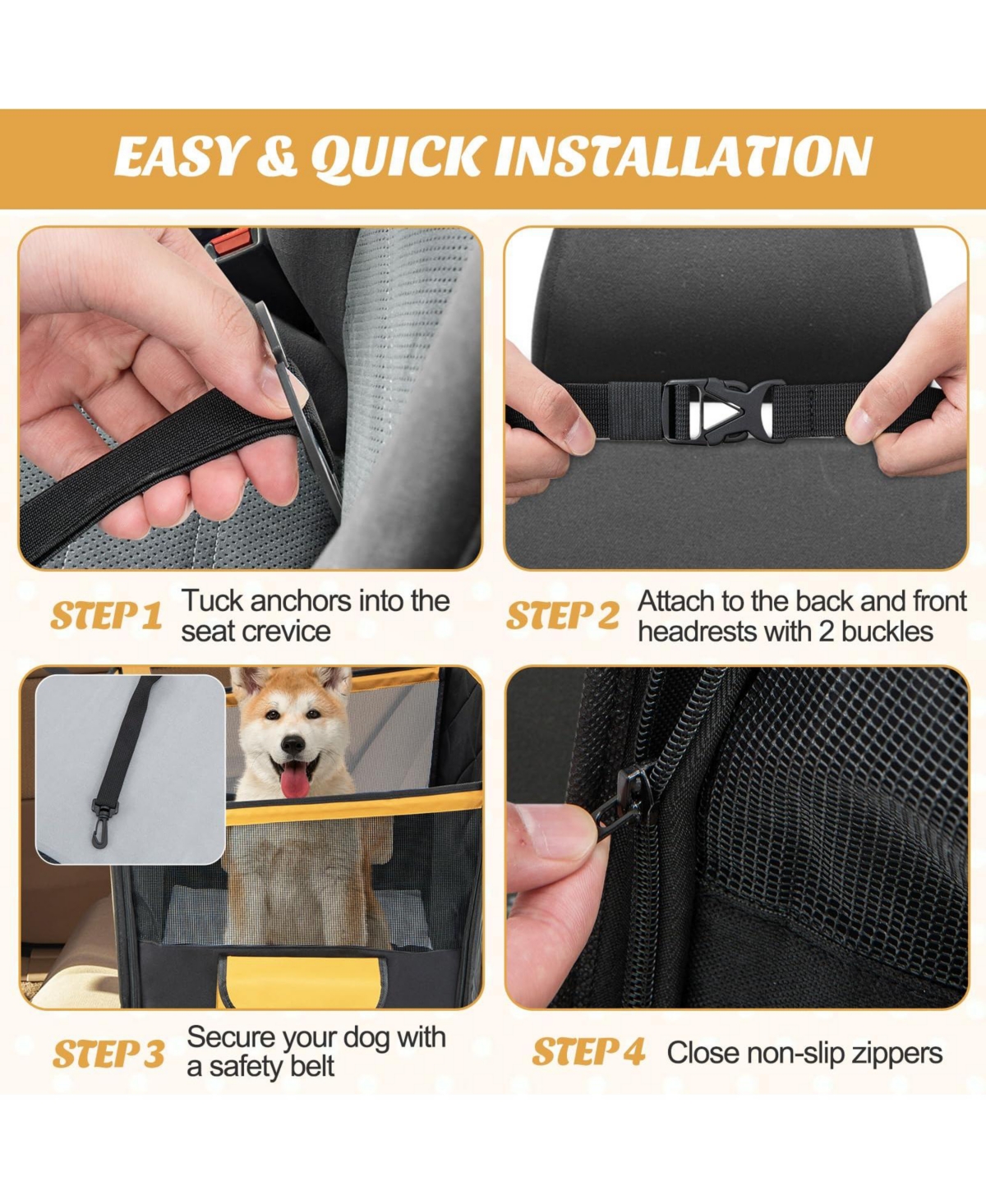 EASY & QUICK INSTALLATION

STEP 1 Tuck anchors into the seat crevice

STEP 2 Attach to the back and front headrests with 2 buckles

STEP 3 Secure your dog with a safety belt

STEP 4 Close non-slip zippers