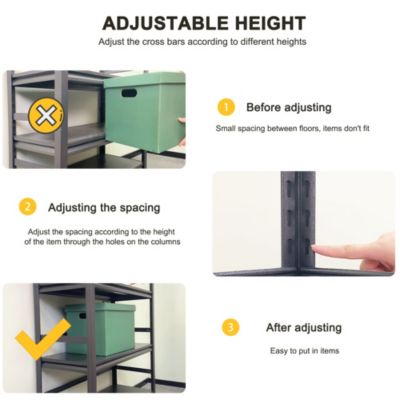 ADJUSTABLE HEIGHT
Adjust the cross bars according to different heights

1 Before adjusting
Small spacing between floors, items don't fit

2 Adjusting the spacing
Adjust the spacing according to the height of the item through the holes on the columns

3 After adjusting
Easy to put in items