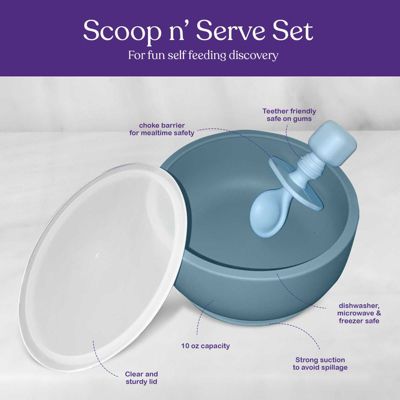 Scoop n' Serve Set
For fun self feeding discovery

choke barrier for mealtime safety

Teether friendly safe on gums

dishwasher, microwave & freezer safe

10 oz capacity

Strong suction to avoid spillage

Clear and sturdy lid