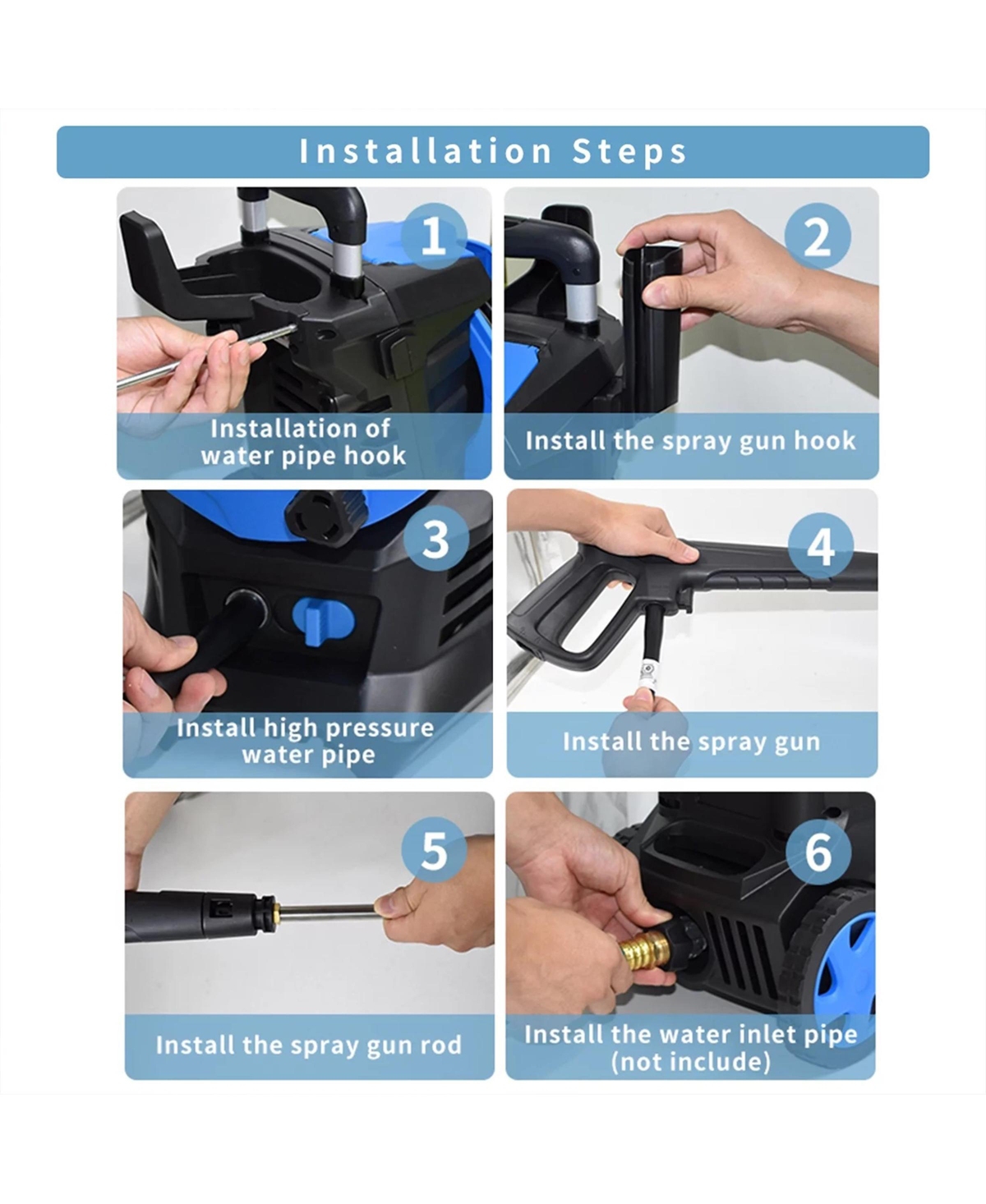 Installation Steps

1
Installation of water pipe hook

2
Install the spray gun hook

3
Install high pressure water pipe

4
Install the spray gun

5
Install the spray gun rod

6
Install the water inlet pipe (not include)