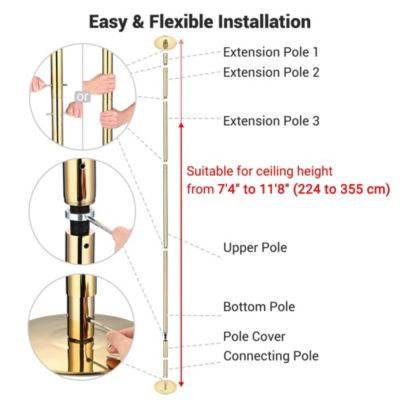 Easy & Flexible Installation

or

Extension Pole 1

Extension Pole 2

Extension Pole 3

Suitable for ceiling height from 7'4" to 11'8" (224 to 355 cm)

Upper Pole

Bottom Pole

Pole Cover

Connecting Pole