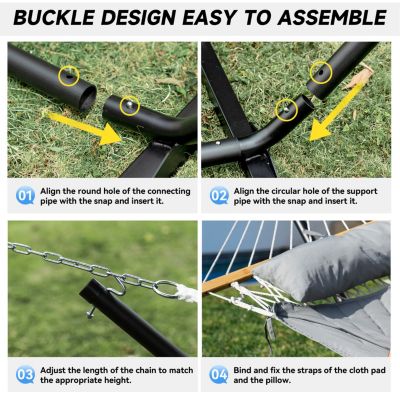 BUCKLE DESIGN EASY TO ASSEMBLE

01 Align the round hole of the connecting pipe with the snap and insert it.

02 Align the circular hole of the support pipe with the snap and insert it.

03 Adjust the length of the chain to match the appropriate height.

04 Bind and fix the straps of the cloth pad and the pillow.