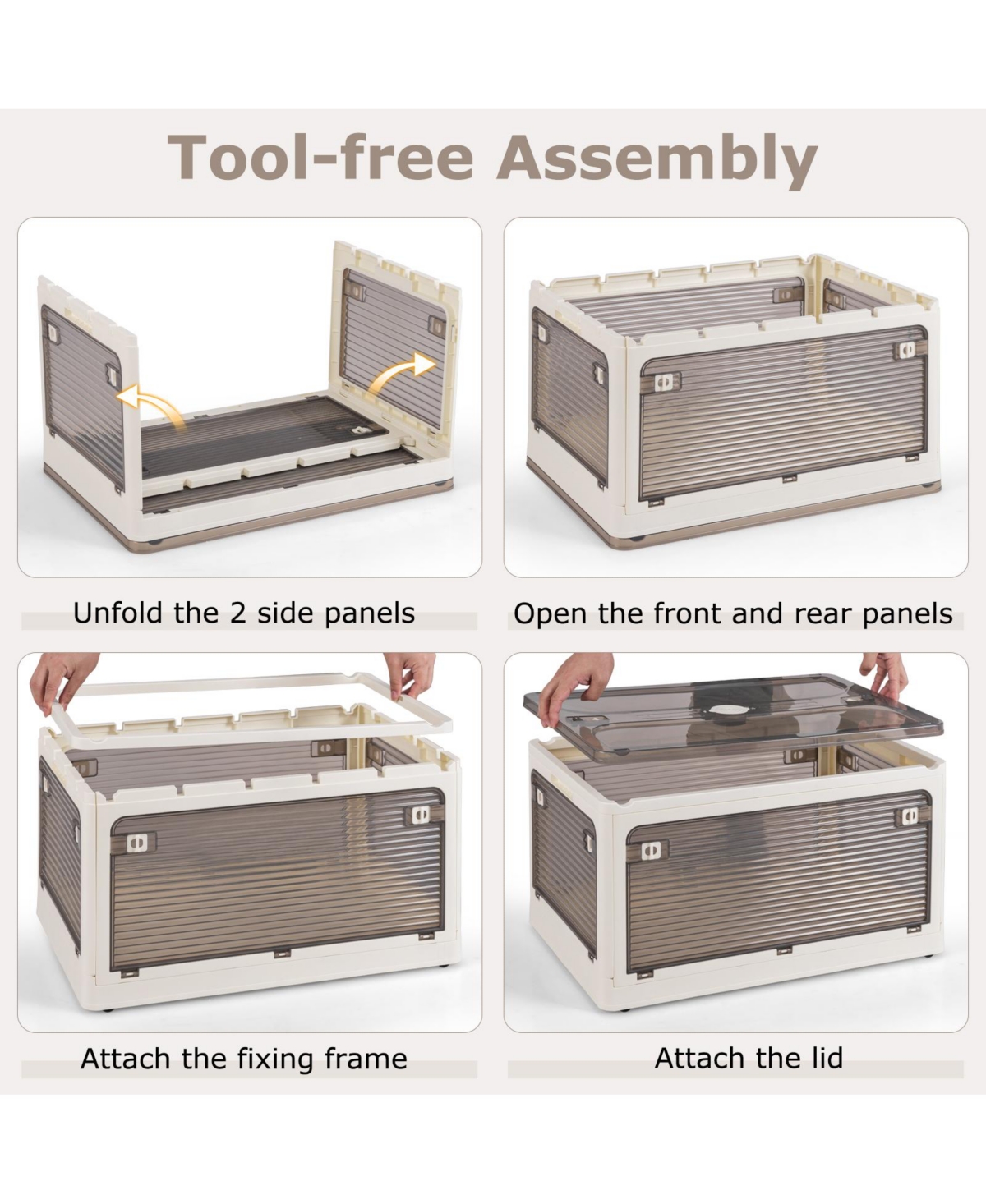 Tool-free Assembly

Unfold the 2 side panels

Open the front and rear panels

Attach the fixing frame

Attach the lid