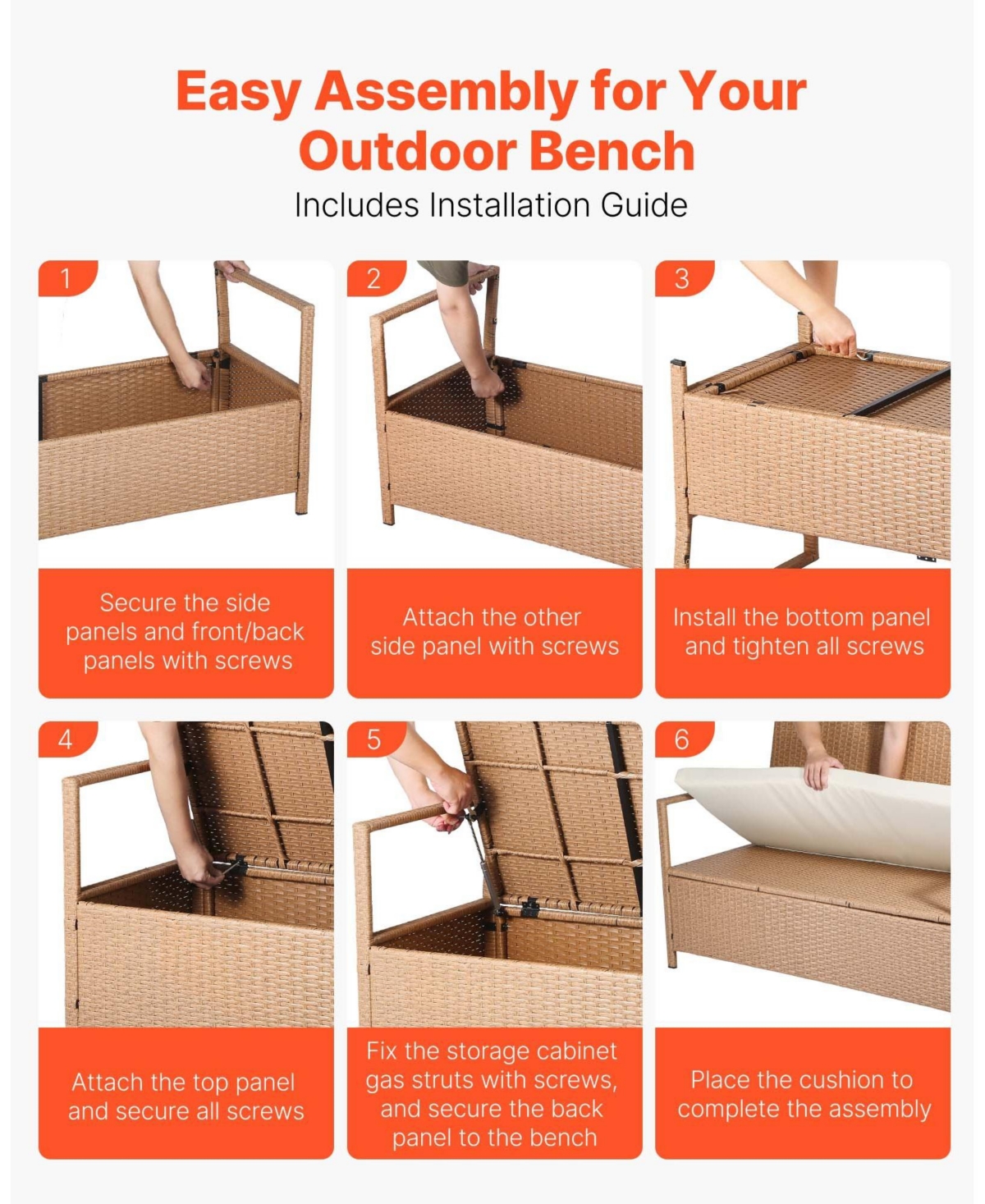 Easy Assembly for Your Outdoor Bench

Includes Installation Guide

1

Secure the side panels and front/back panels with screws

2

Attach the other side panel with screws

3

Install the bottom panel and tighten all screws

4

Attach the top panel and secure all screws

5

Fix the storage cabinet gas struts with screws, and secure the back panel to the bench

6

Place the cushion to complete the assembly