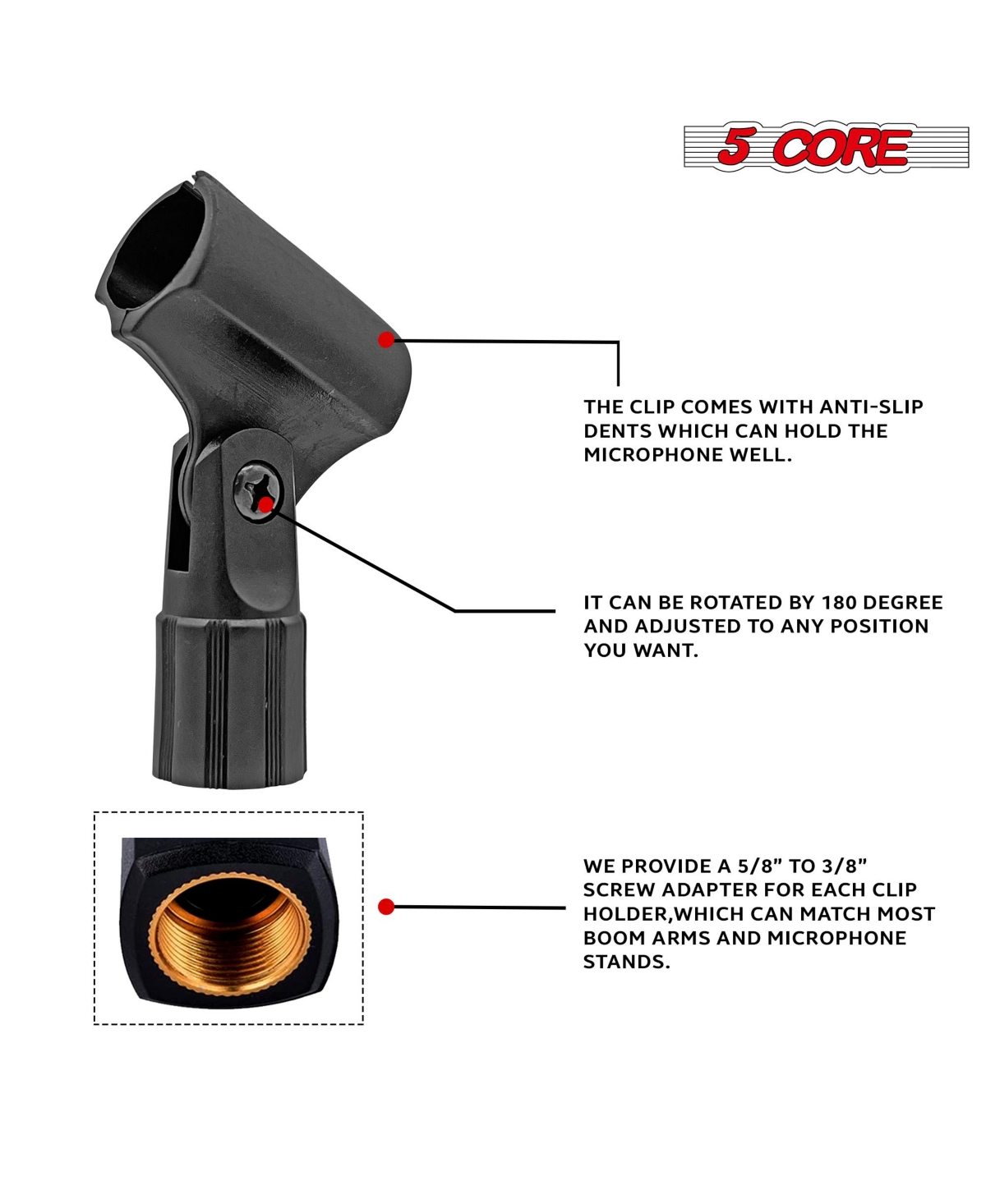 5 CORE

THE CLIP COMES WITH ANTI-SLIP DENTS WHICH CAN HOLD THE MICROPHONE WELL.

IT CAN BE ROTATED BY 180 DEGREE AND ADJUSTED TO ANY POSITION YOU WANT.

WE PROVIDE A 5/8" TO 3/8" SCREW ADAPTER FOR EACH CLIP HOLDER,WHICH CAN MATCH MOST BOOM ARMS AND MICROPHONE STANDS.