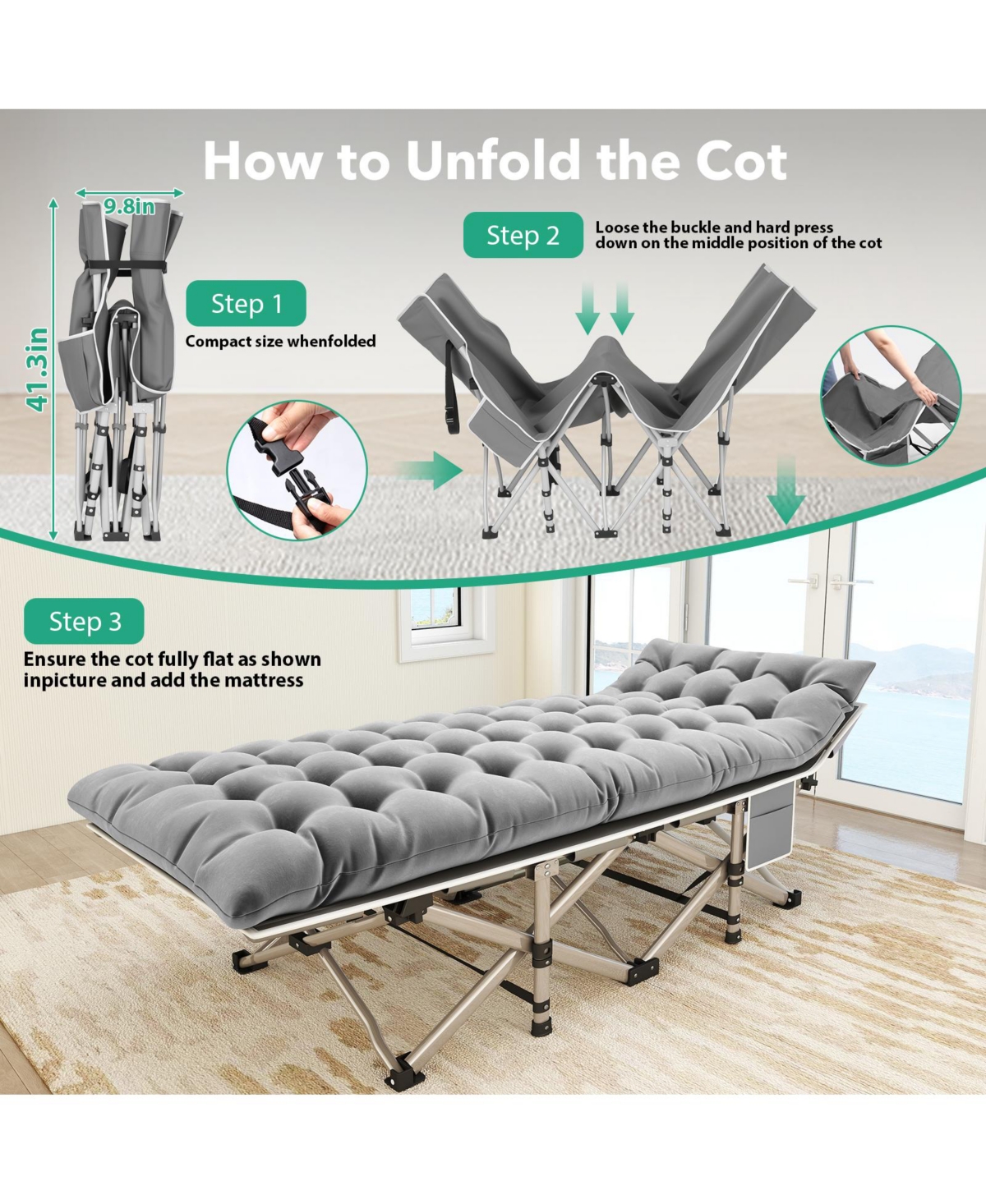 How to Unfold the Cot

9.8in

41.3in

Step 1

Compact size whenfolded

Step 2

Loose the buckle and hard press down on the middle position of the cot

Step 3

Ensure the cot fully flat as shown inpicture and add the mattress