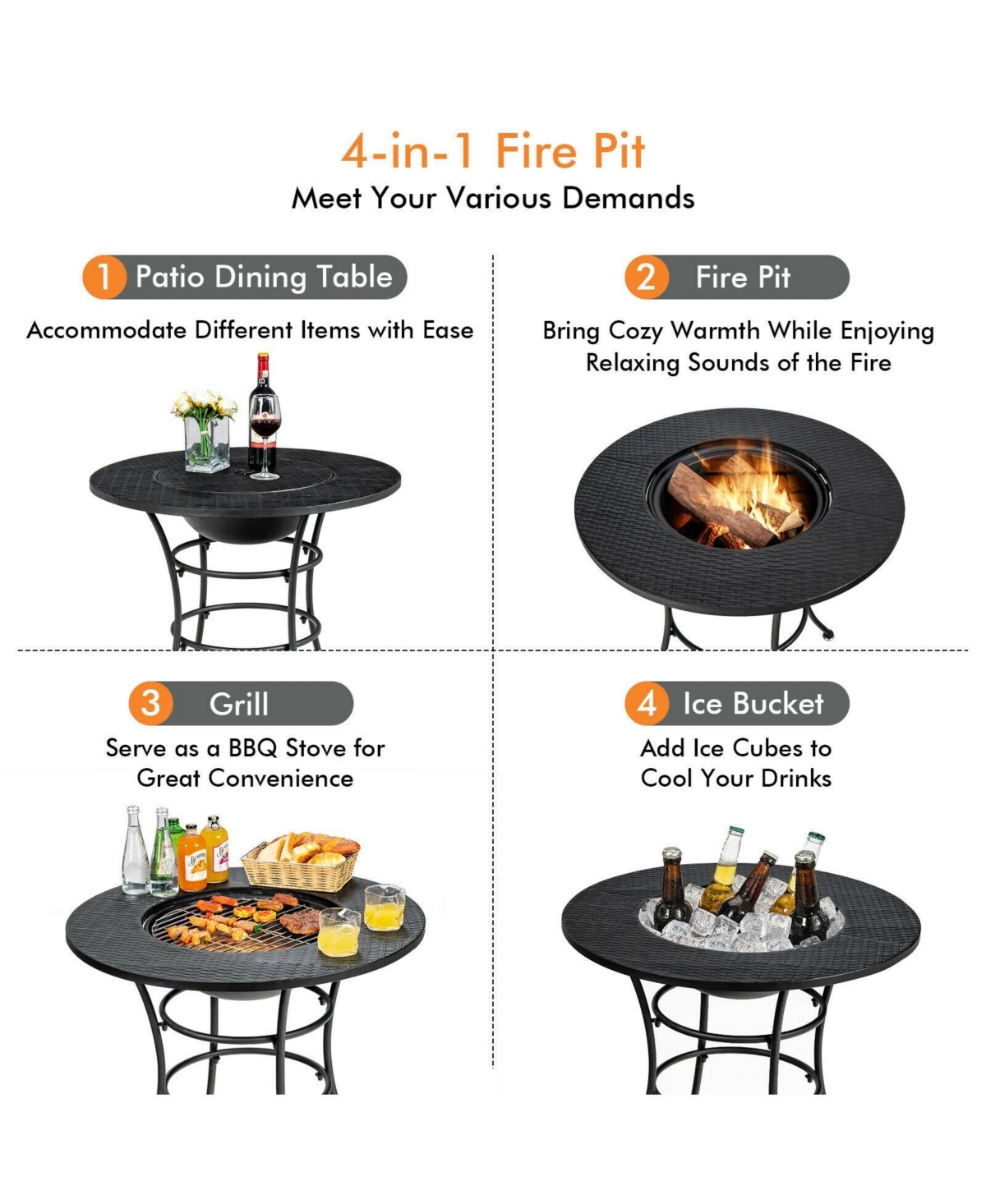 4-in-1 Fire Pit
Meet Your Various Demands

1 Patio Dining Table
Accommodate Different Items with Ease

2 Fire Pit
Bring Cozy Warmth While Enjoying Relaxing Sounds of the Fire

3 Grill
Serve as a BBQ Stove for Great Convenience

4 Ice Bucket
Add Ice Cubes to Cool Your Drinks