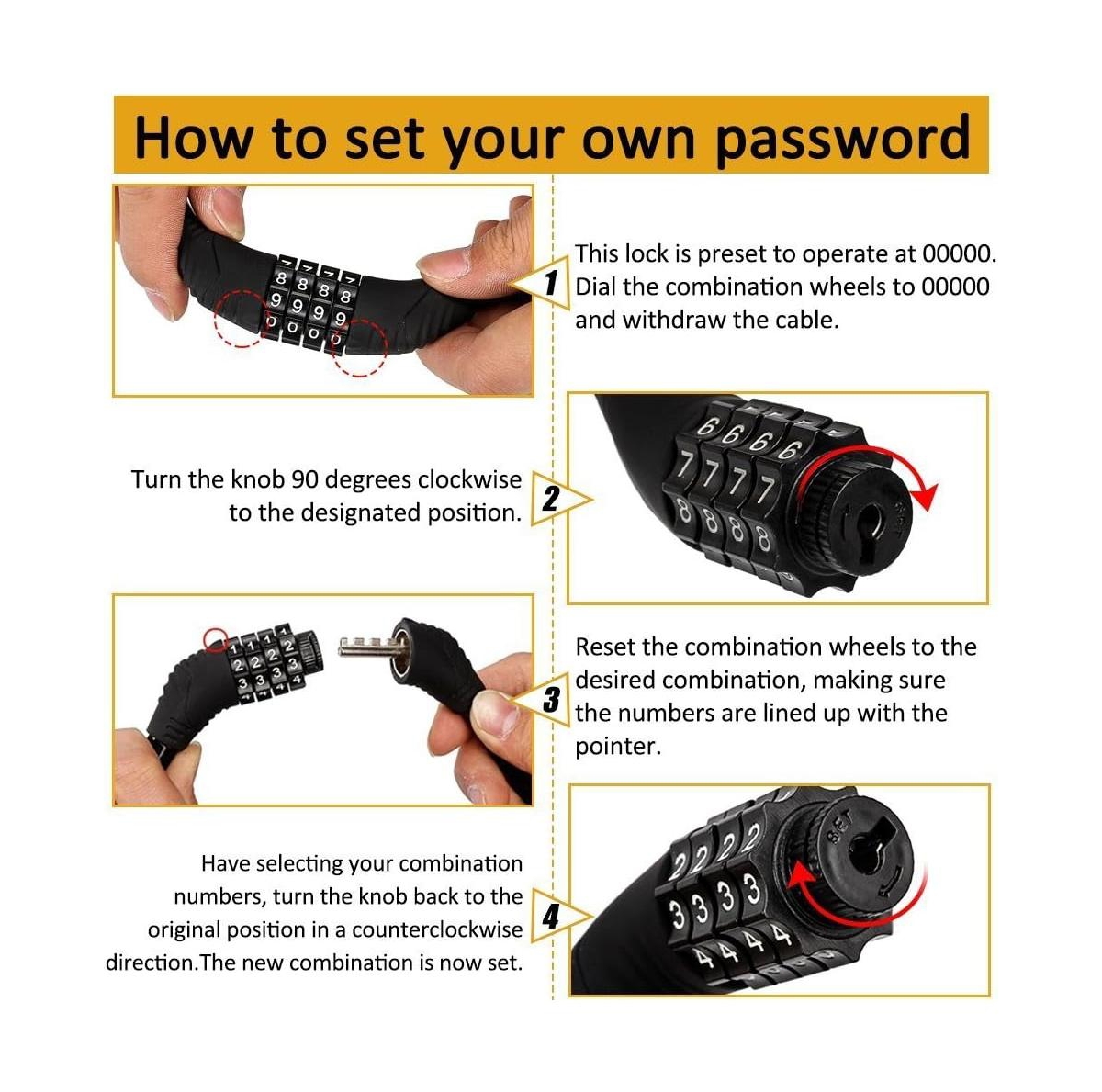 How to set your own password

1

This lock is preset to operate at 00000. Dial the combination wheels to 00000 and withdraw the cable.

Turn the knob 90 degrees clockwise to the designated position.

2

3

Reset the combination wheels to the desired combination, making sure the numbers are lined up with the pointer.

Have selecting your combination numbers, turn the knob back to the original position in a counterclockwise direction.The new combination is now set.

4